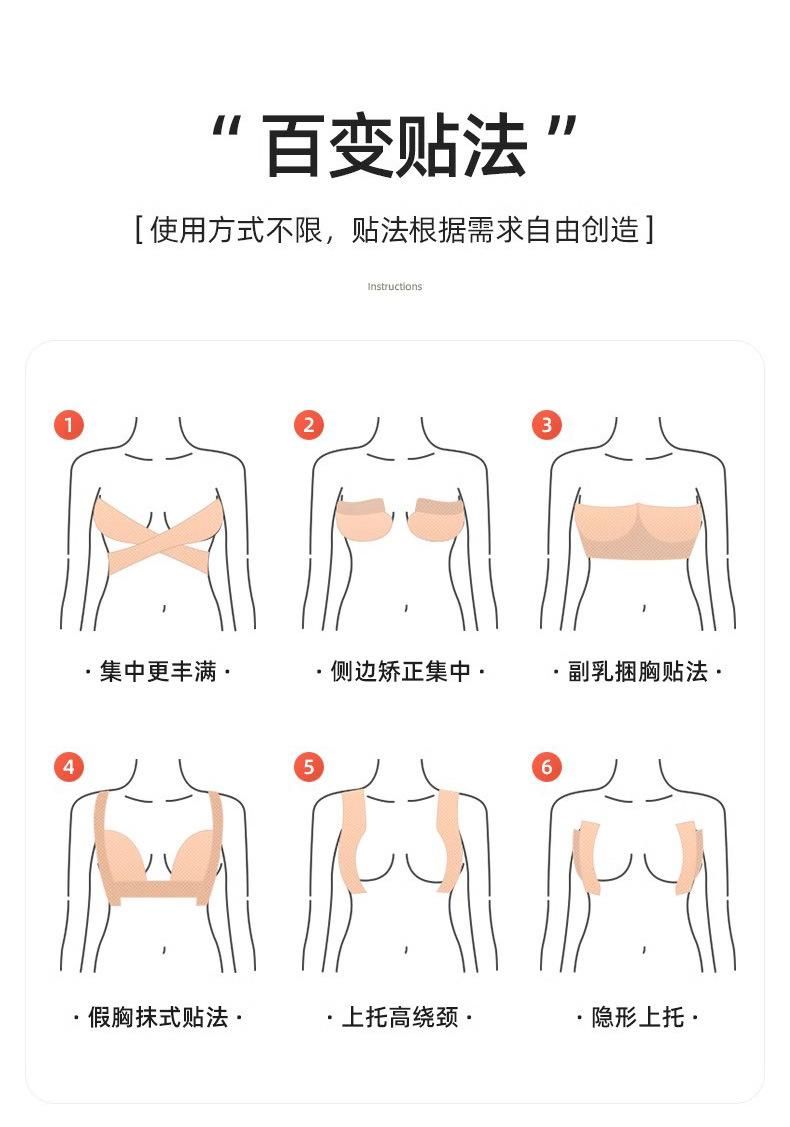 “ 百变贴法 ”

[ 使用方式不限，贴法根据需求自由创造 ]

Instructions

1

· 集中更丰满 ·

2

· 侧边矫正集中 ·

3

· 副乳捆胸贴法 ·

4

· 假胸抹式贴法 ·

5

· 上托高绕颈 ·

6

· 隐形上托 ·