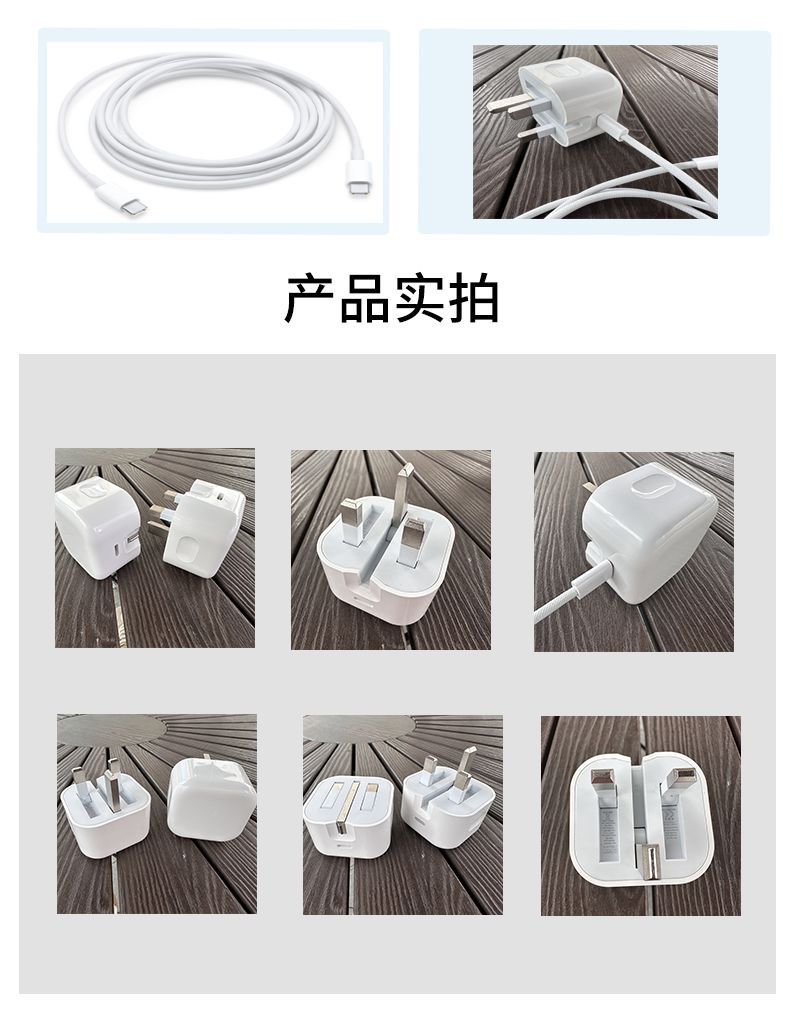 产品实拍