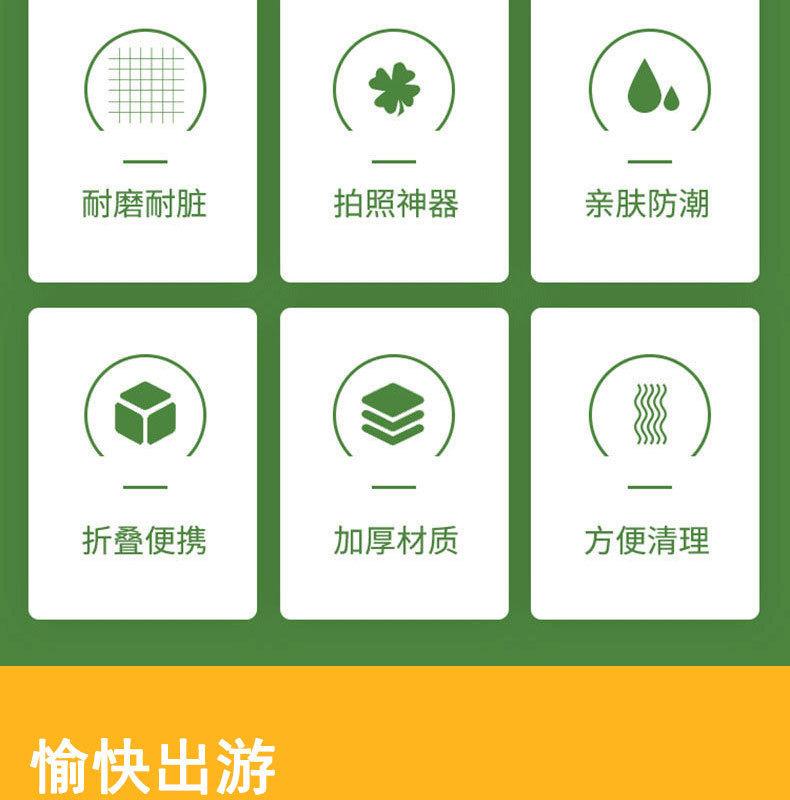 耐磨耐脏

拍照神器

亲肤防潮

折叠便携

加厚材质

方便清理

愉快出游