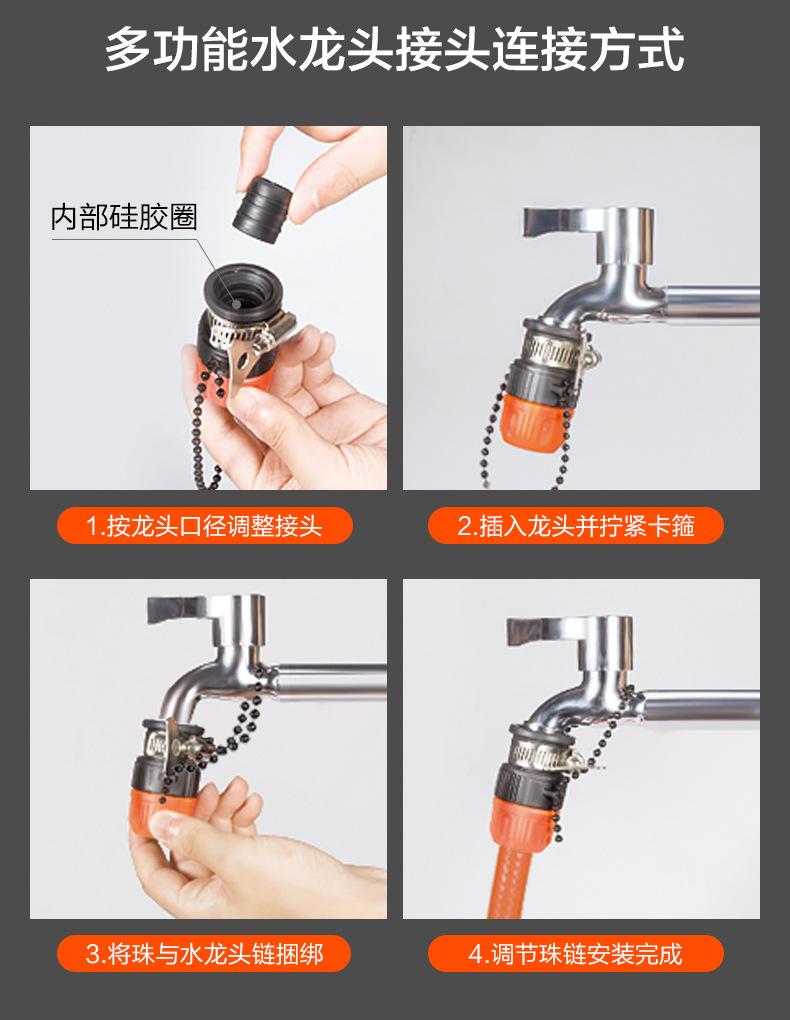 多功能水龙头接头连接方式

内部硅胶圈

1.按龙头口径调整接头

2.插入龙头并拧紧卡箍

3.将珠与水龙头链捆绑

4.调节珠链安装完成