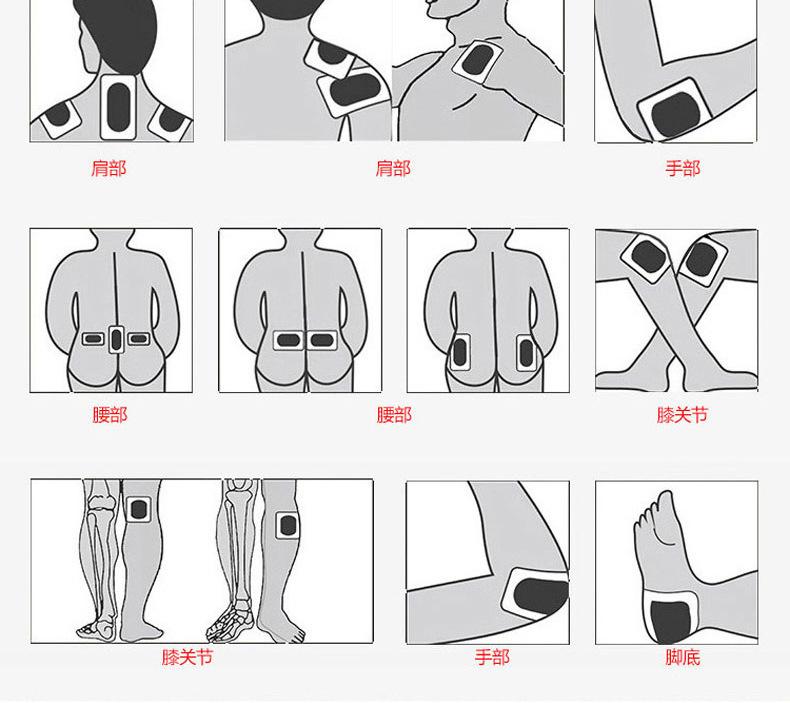 肩部

肩部

手部

腰部

腰部

膝关节

膝关节

手部

脚底