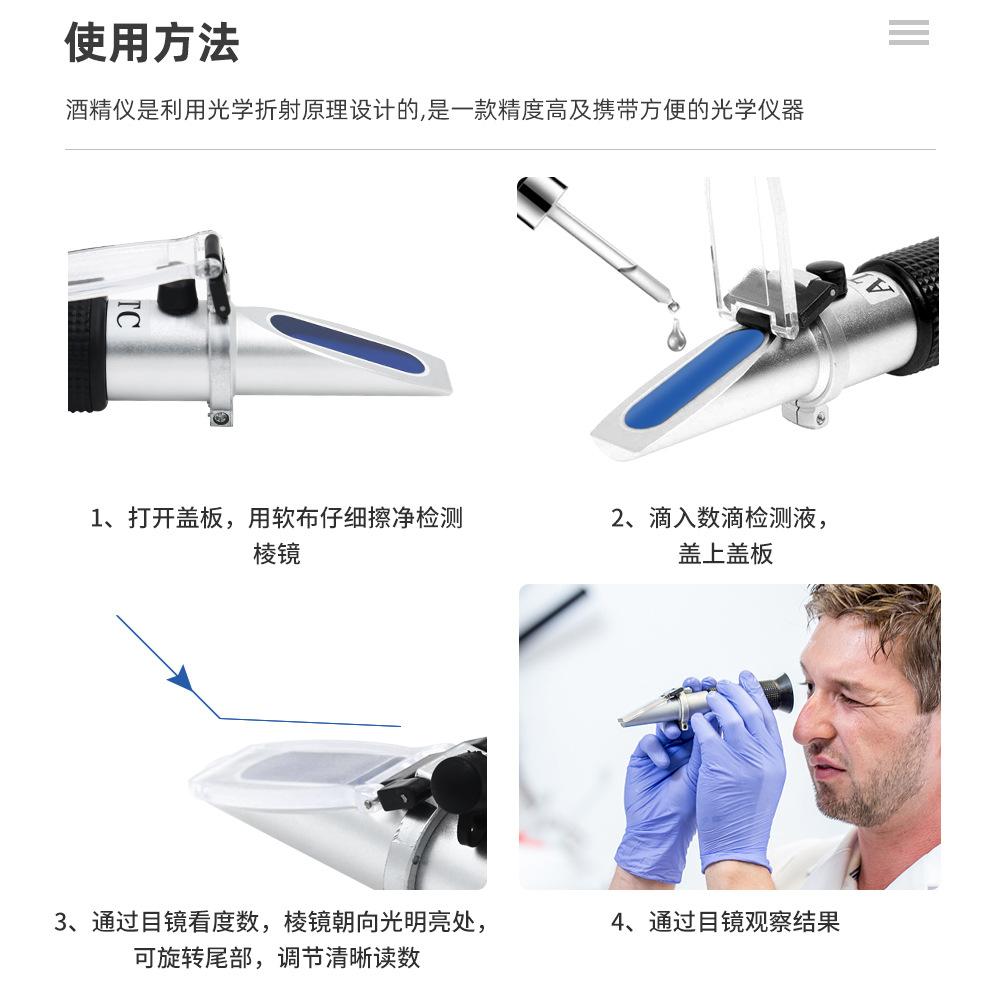 使用方法

酒精仪是利用光学折射原理设计的,是一款精度高及携带方便的光学仪器

1、打开盖板，用软布仔细擦净检测棱镜

2、滴入数滴检测液，盖上盖板

3、通过目镜看度数，棱镜朝向光明亮处，可旋转尾部，调节清晰读数

4、通过目镜观察结果