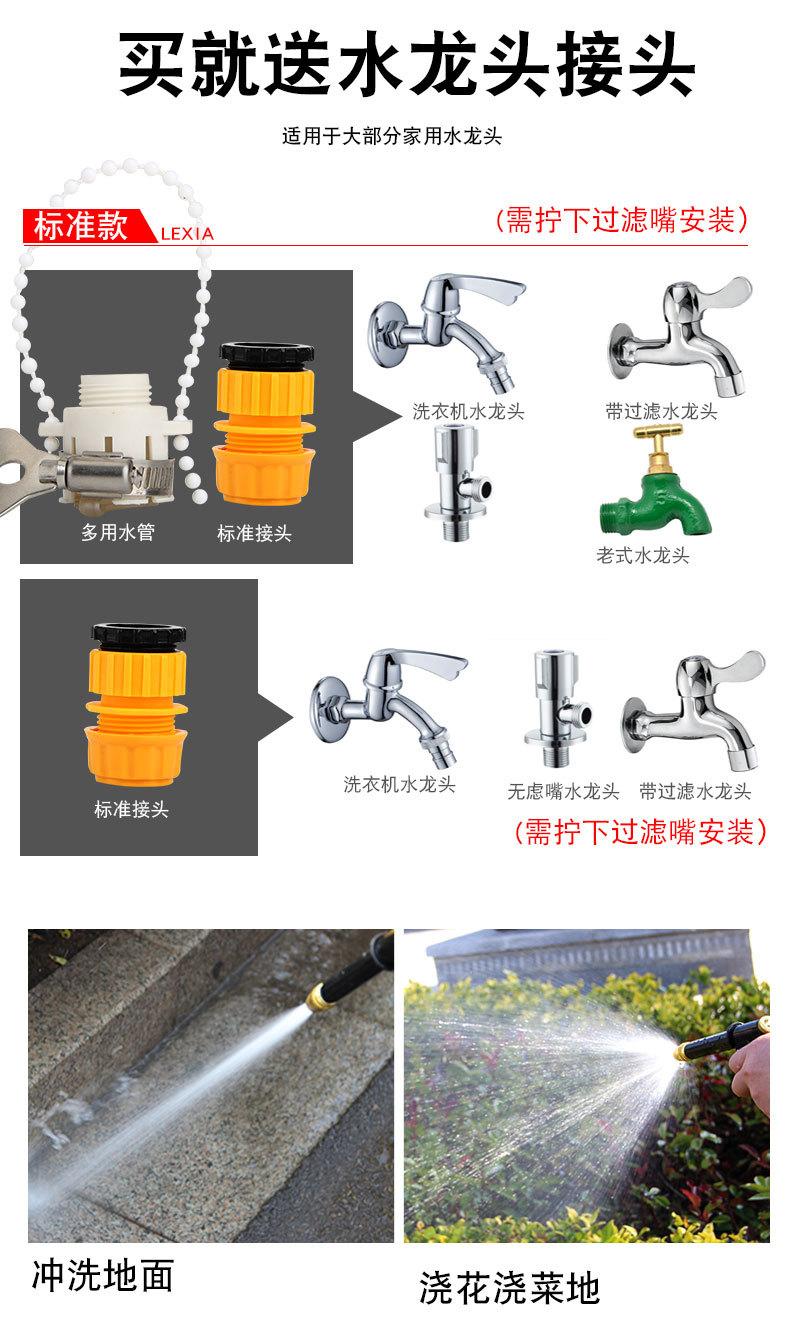 买就送水龙头接头

适用于大部分家用水龙头

标准款 LEXIA

(需拧下过滤嘴安装)

多用水管

标准接头

洗衣机水龙头

带过滤水龙头

老式水龙头

标准接头

洗衣机水龙头

无虑嘴水龙头

带过滤水龙头

(需拧下过滤嘴安装)

冲洗地面

浇花浇菜地