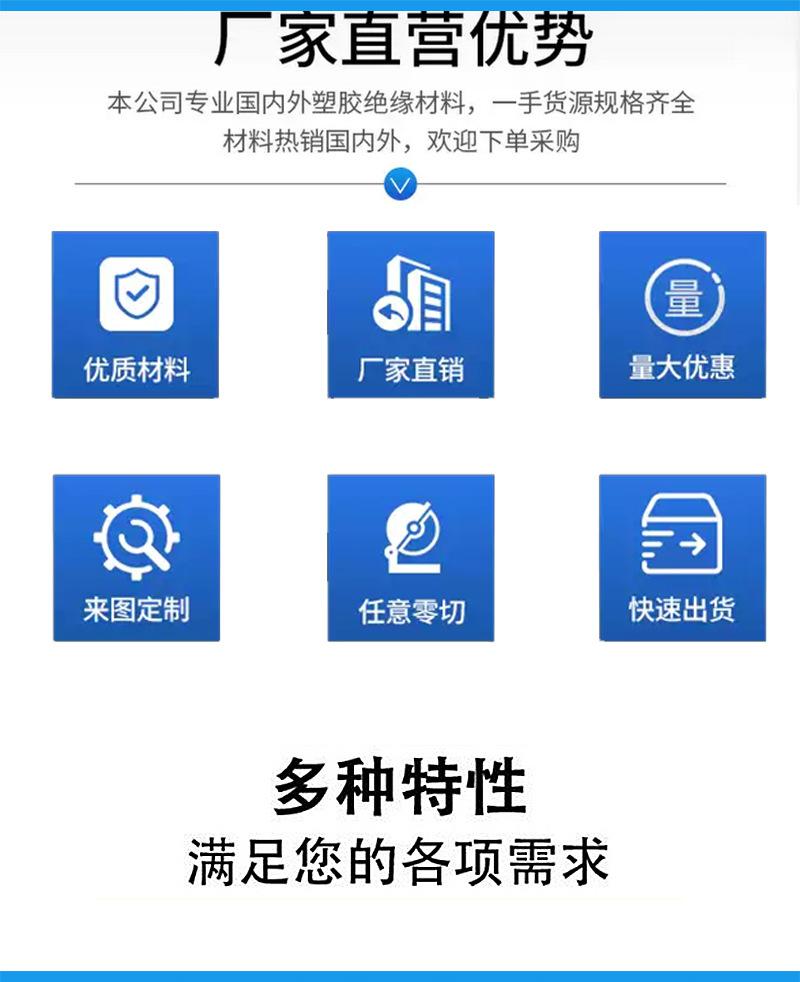 厂家直营优势

本公司专业国内外塑胶绝缘材料，一手货源规格齐全
材料热销国内外，欢迎下单采购

优质材料

厂家直销

量
量大优惠

来图定制

任意零切

快速出货

多种特性
满足您的各项需求