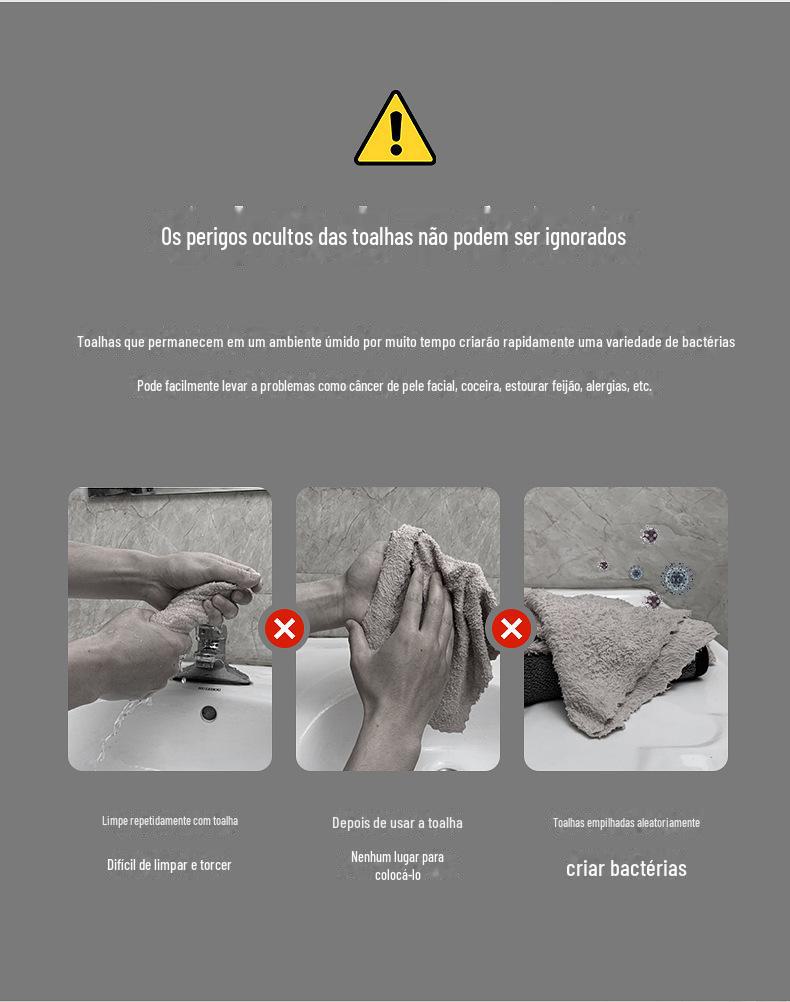 Os perigos ocultos das toalhas não podem ser ignorados

Toalhas que permanecem em um ambiente úmido por muito tempo criarão rapidamente uma variedade de bactérias

Pode facilmente levar a problemas como câncer de pele facial, coceira, estourar feijão, alergias, etc.

Limpe repetidamente com toalha

Difícil de limpar e torcer

Depois de usar a toalha

Nenhum lugar para colocá-lo

Toalhas empilhadas aleatoriamente

criar bactérias