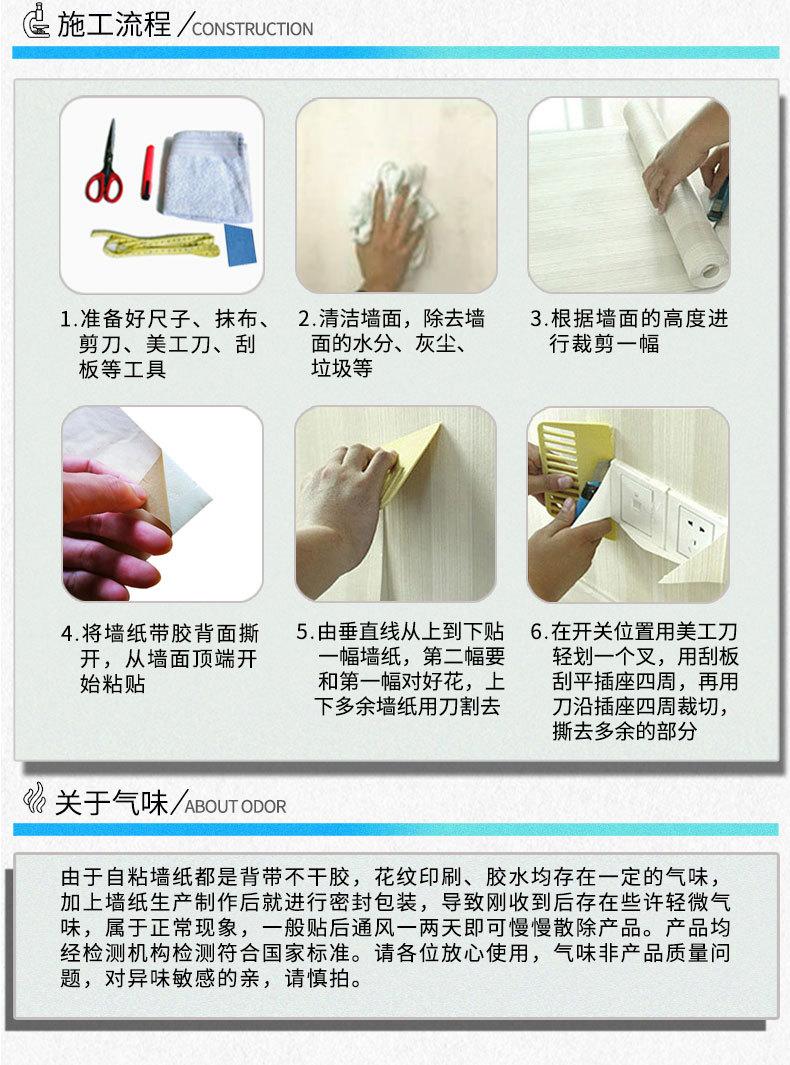 施工流程／CONSTRUCTION

1.准备好尺子、抹布、剪刀、美工刀、刮板等工具

2.清洁墙面，除去墙面的水分、灰尘、垃圾等

3.根据墙面的高度进行裁剪一幅

4.将墙纸带胶背面撕开，从墙面顶端开始粘贴

5.由垂直线从上到下贴一幅墙纸，第二幅要和第一幅对好花，上下多余墙纸用刀割去

6.在开关位置用美工刀轻划一个叉，用刮板刮平插座四周，再用刀沿插座四周裁切，撕去多余的部分

关于气味／ABOUT ODOR

由于自粘墙纸都是背带不干胶，花纹印刷、胶水均存在一定的气味，加上墙纸生产制作后就进行密封包装，导致刚收到后存在些许轻微气味，属于正常现象，一般贴后通风一两天即可慢慢散除产品。产品均经检测机构检测符合国家标准。请各位放心使用，气味非产品质量问题，对异味敏感的亲，请慎拍。