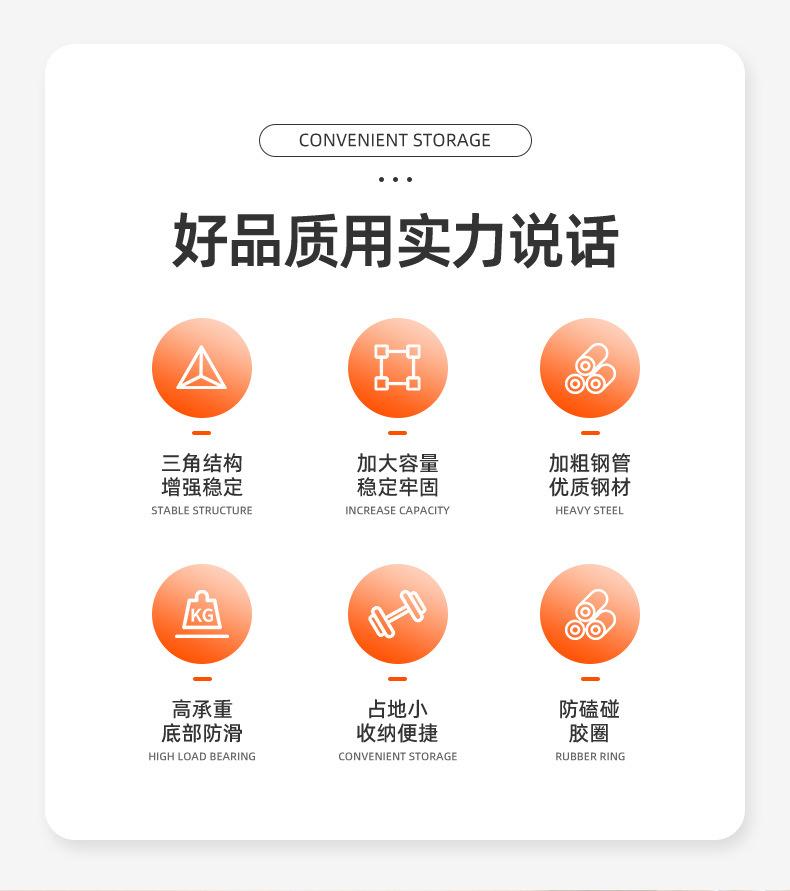 CONVENIENT STORAGE

好品质用实力说话

三角结构
增强稳定
STABLE STRUCTURE

加大容量
稳定牢固
INCREASE CAPACITY

加粗钢管
优质钢材
HEAVY STEEL

KG

高承重
底部防滑
HIGH LOAD BEARING

占地小
收纳便捷
CONVENIENT STORAGE

防磕碰
胶圈
RUBBER RING