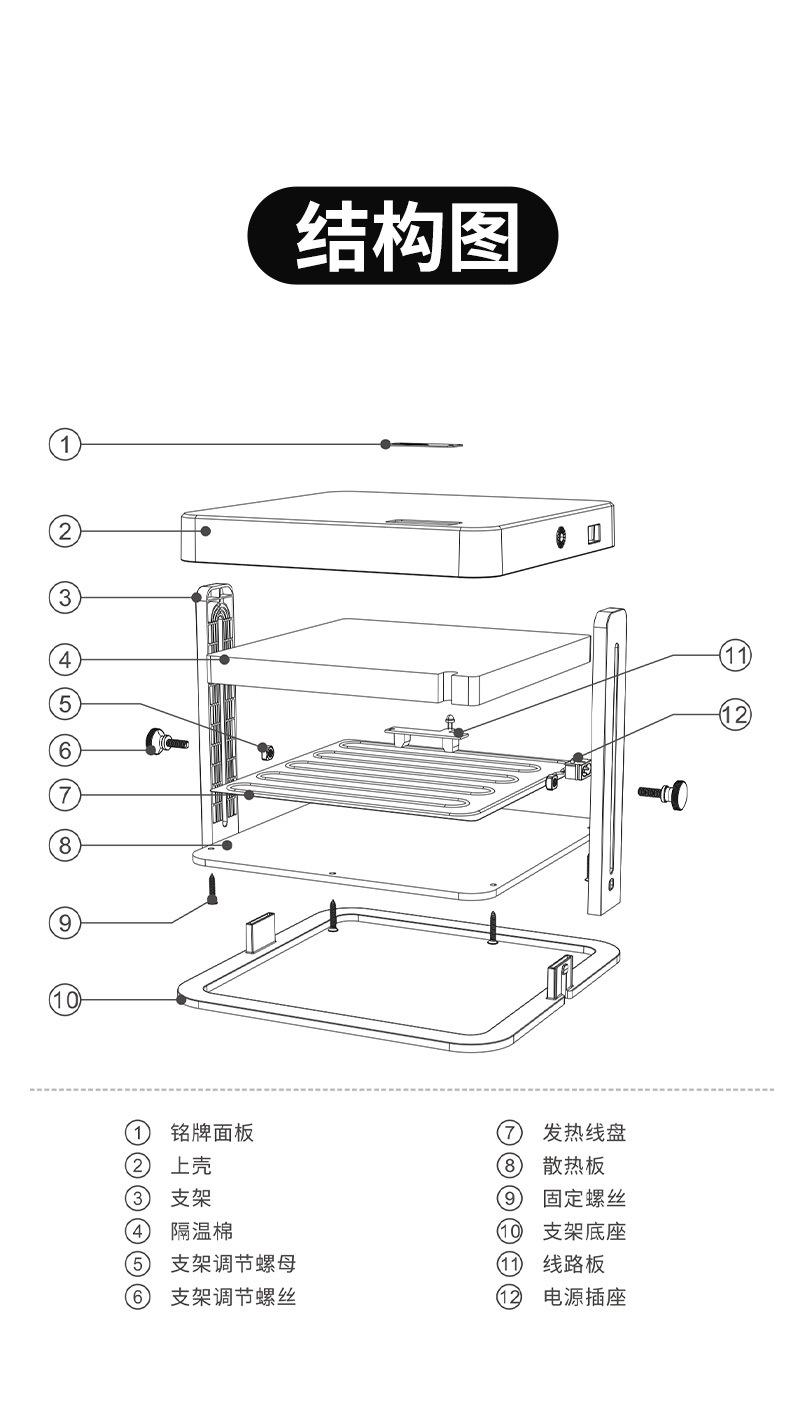 结构图

1
2
3
4
5
6
7
8
9
10
11
12

① 铭牌面板
② 上壳
③ 支架
④ 隔温棉
⑤ 支架调节螺母
⑥ 支架调节螺丝

⑦ 发热线盘
⑧ 散热板
⑨ 固定螺丝
⑩ 支架底座
⑪ 线路板
⑫ 电源插座