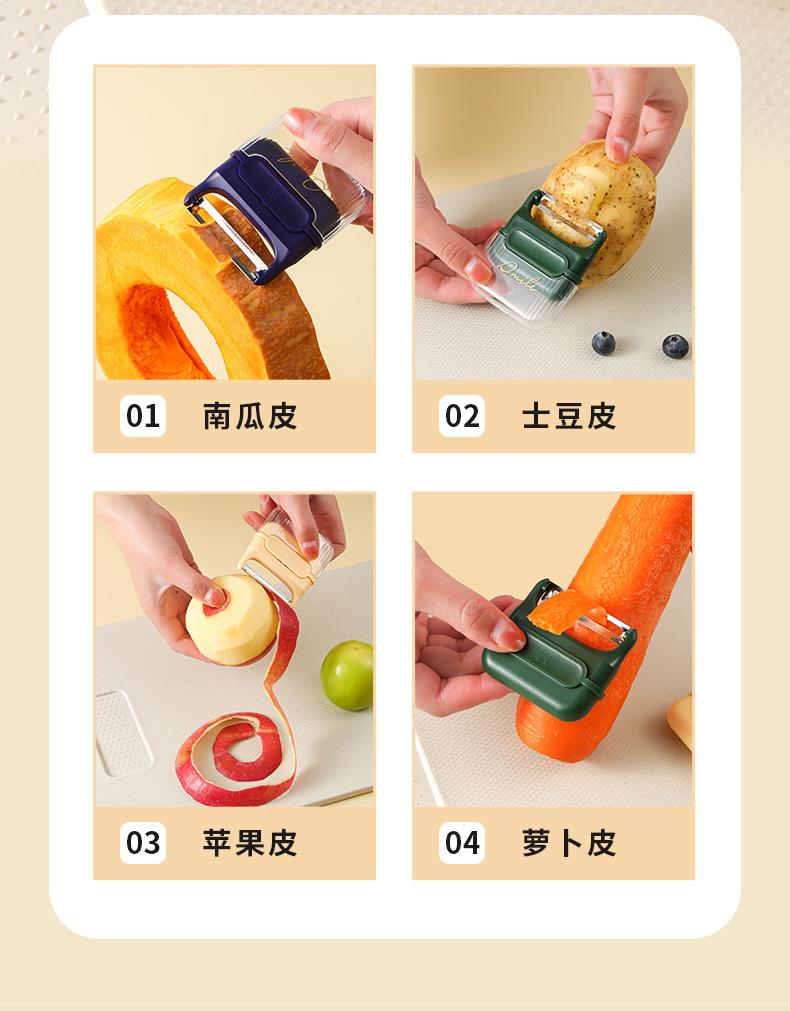 01 南瓜皮

02 土豆皮

03 苹果皮

04 萝卜皮