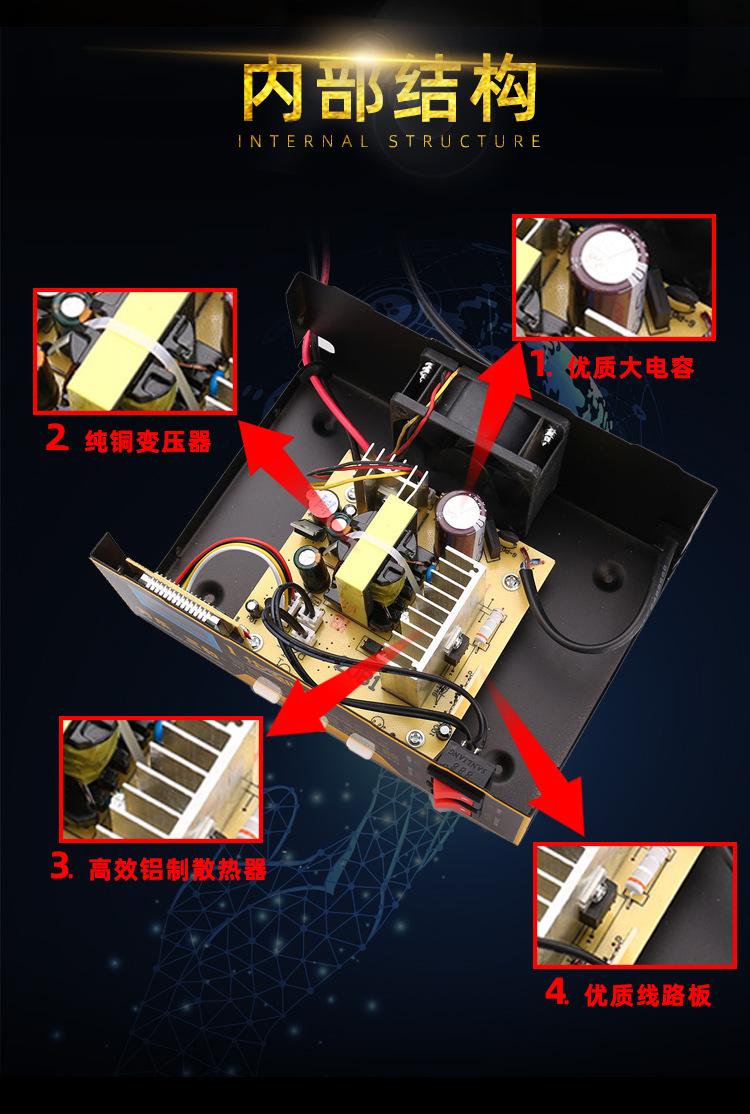 内部结构
INTERNAL STRUCTURE

1. 优质大电容

2. 纯铜变压器

3. 高效铝制散热器

4. 优质线路板