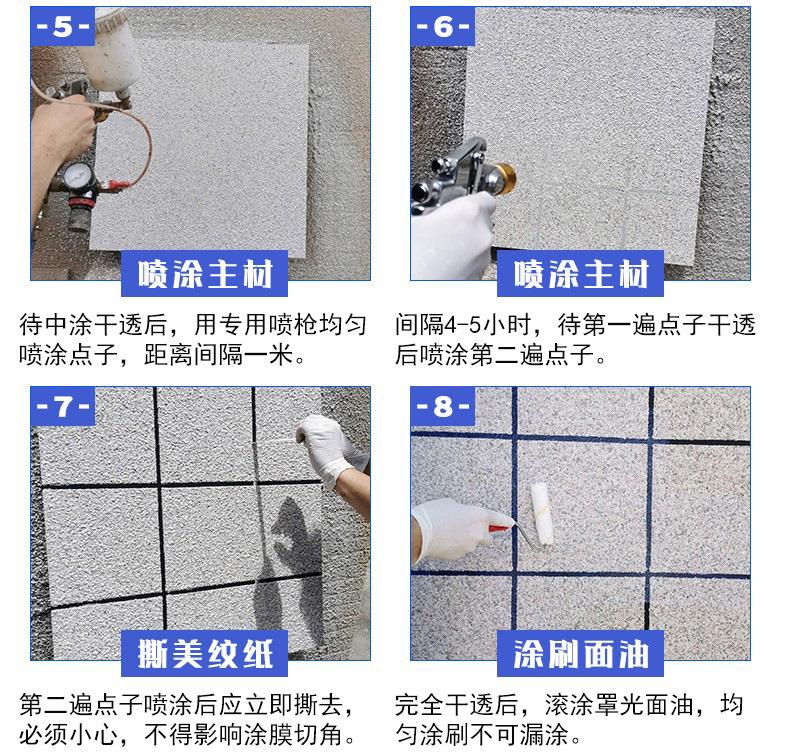 -5-

喷涂主材

待中涂干透后，用专用喷枪均匀喷涂点子，距离间隔一米。

-6-

喷涂主材

间隔4-5小时，待第一遍点子干透后喷涂第二遍点子。

-7-

撕美纹纸

第二遍点子喷涂后应立即撕去，必须小心，不得影响涂膜切角。

-8-

涂刷面油

完全干透后，滚涂罩光面油，均匀涂刷不可漏涂。