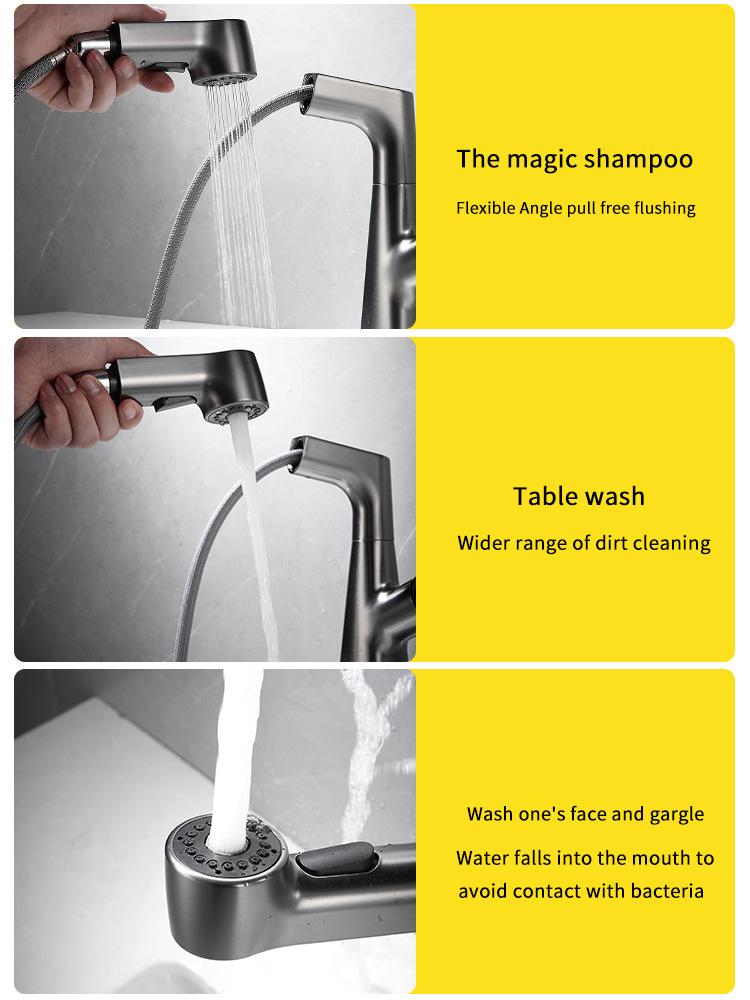 The magic shampoo

Flexible Angle pull free flushing

Table wash

Wider range of dirt cleaning

Wash one's face and gargle

Water falls into the mouth to avoid contact with bacteria