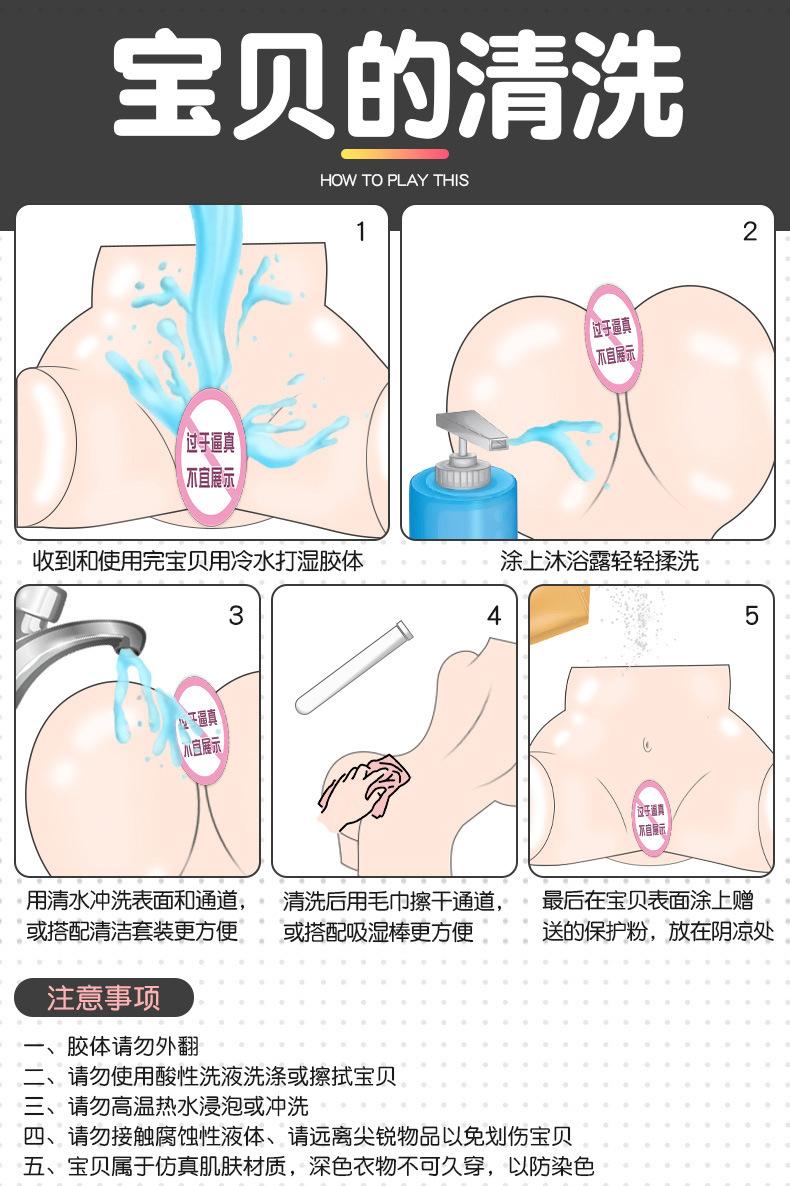 宝贝的清洗

HOW TO PLAY THIS

1

过于逼真
不宜展示

收到和使用完宝贝用冷水打湿胶体

2

过于逼真
不宜展示

涂上沐浴露轻轻揉洗

3

过于逼真
不宜展示

用清水冲洗表面和通道，或搭配清洁套装更方便

4

清洗后用毛巾擦干通道，或搭配吸湿棒更方便

5

过于逼真
不宜展示

最后在宝贝表面涂上赠送的保护粉，放在阴凉处

注意事项

一、胶体请勿外翻
二、请勿使用酸性洗液洗涤或擦拭宝贝
三、请勿高温热水浸泡或冲洗
四、请勿接触腐蚀性液体、请远离尖锐物品以免划伤宝贝
五、宝贝属于仿真肌肤材质，深色衣物不可久穿，以防染色