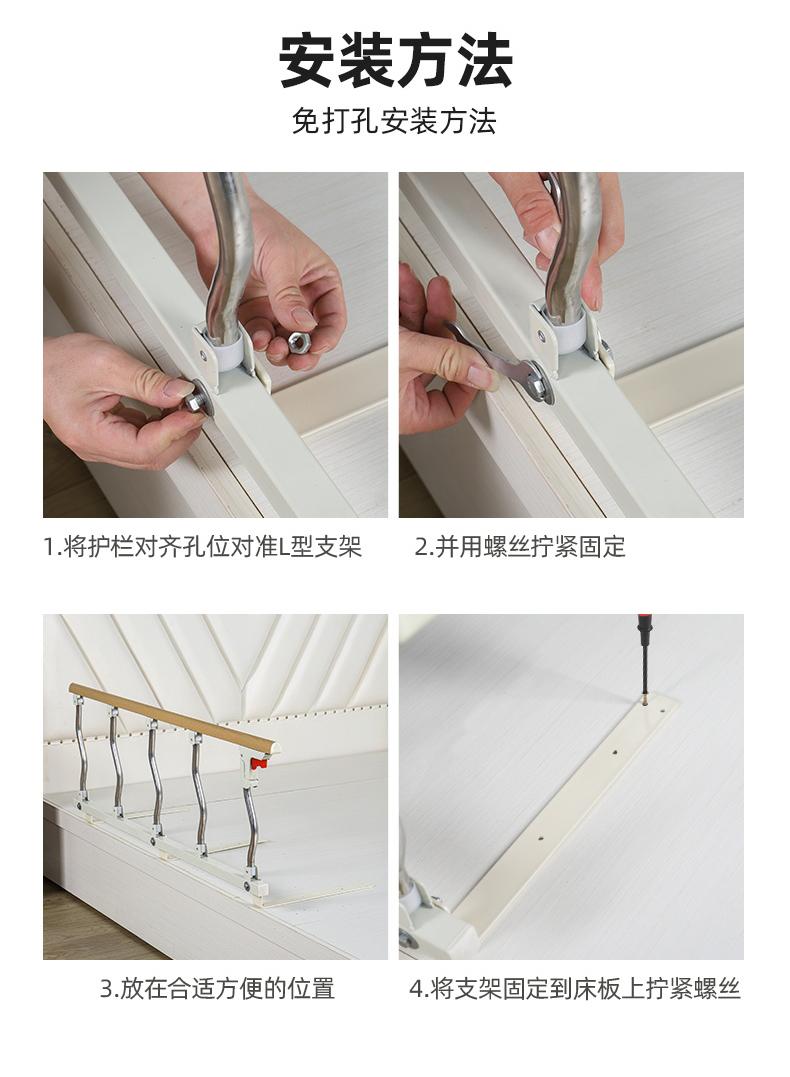 安装方法

免打孔安装方法

1.将护栏对齐孔位对准L型支架

2.并用螺丝拧紧固定

3.放在合适方便的位置

4.将支架固定到床板上拧紧螺丝