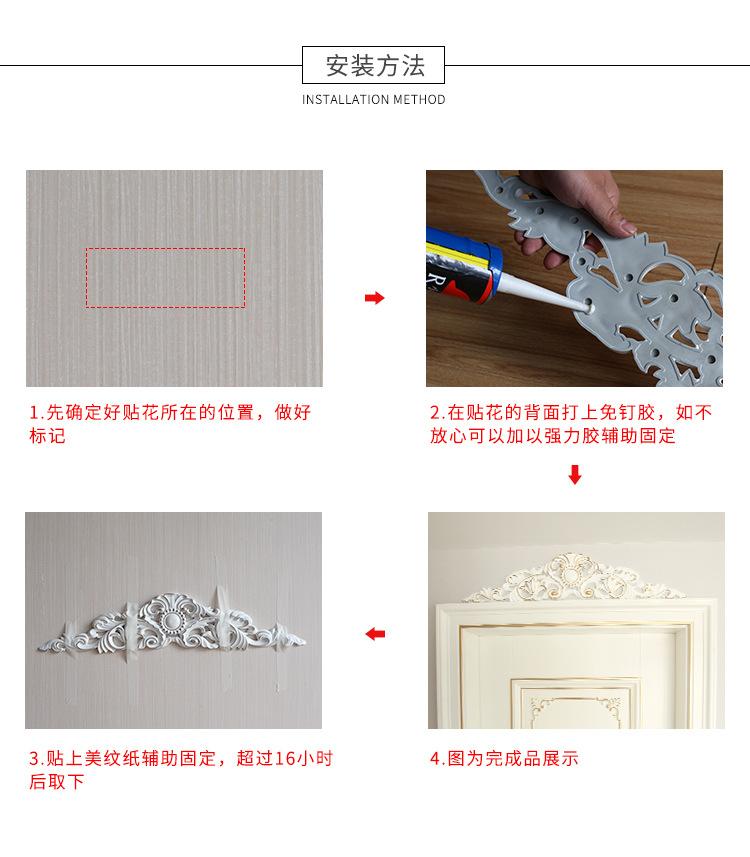 安装方法

INSTALLATION METHOD

1.先确定好贴花所在的位置，做好标记

2.在贴花的背面打上免钉胶，如不放心可以加以强力胶辅助固定

3.贴上美纹纸辅助固定，超过16小时后取下

4.图为完成品展示