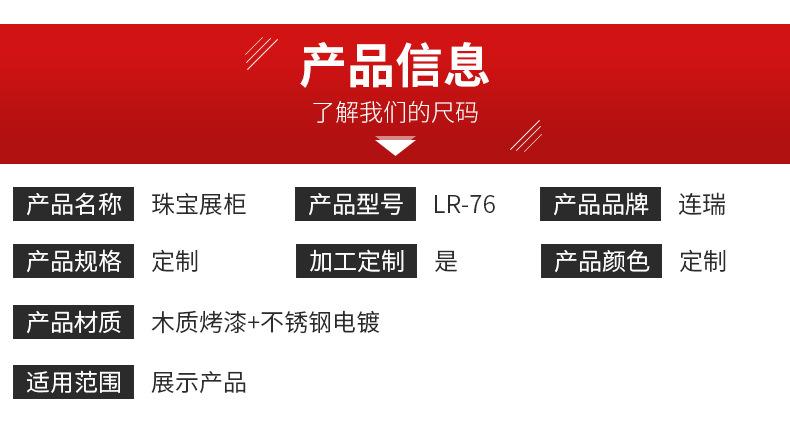 产品信息

了解我们的尺码

产品名称 珠宝展柜

产品型号 LR-76

产品品牌 连瑞

产品规格 定制

加工定制 是

产品颜色 定制

产品材质 木质烤漆+不锈钢电镀

适用范围 展示产品