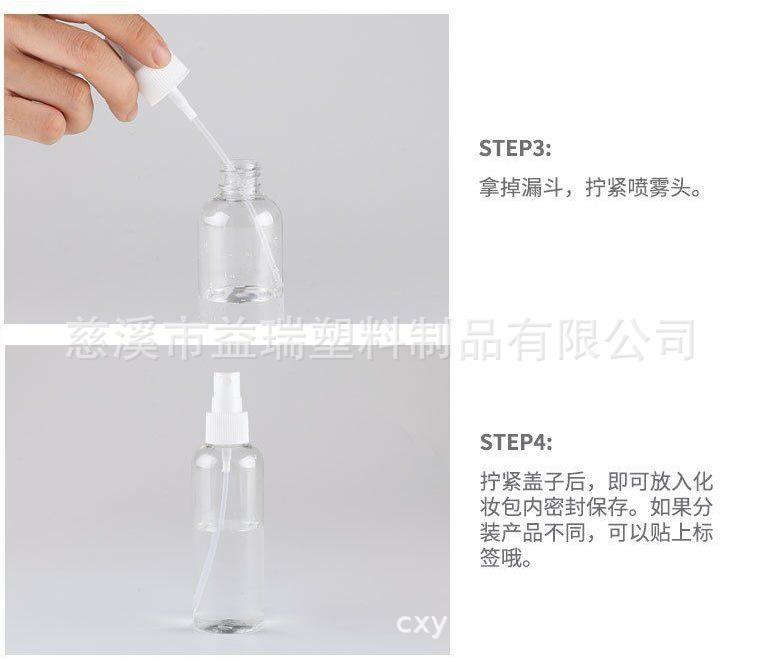 STEP3:
拿掉漏斗，拧紧喷雾头。

慈溪市益瑞塑料制品有限公司

STEP4:
拧紧盖子后，即可放入化妆包内密封保存。如果分装产品不同，可以贴上标签哦。

cxy