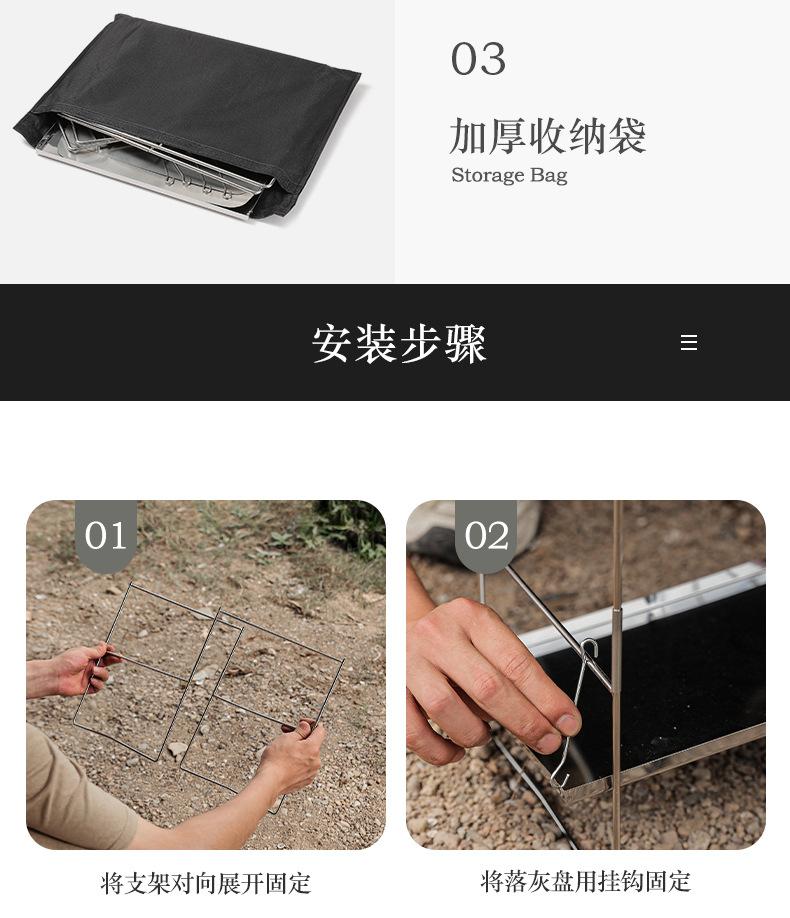 03

加厚收纳袋
Storage Bag

安装步骤

01

02

将支架对向展开固定

将落灰盘用挂钩固定