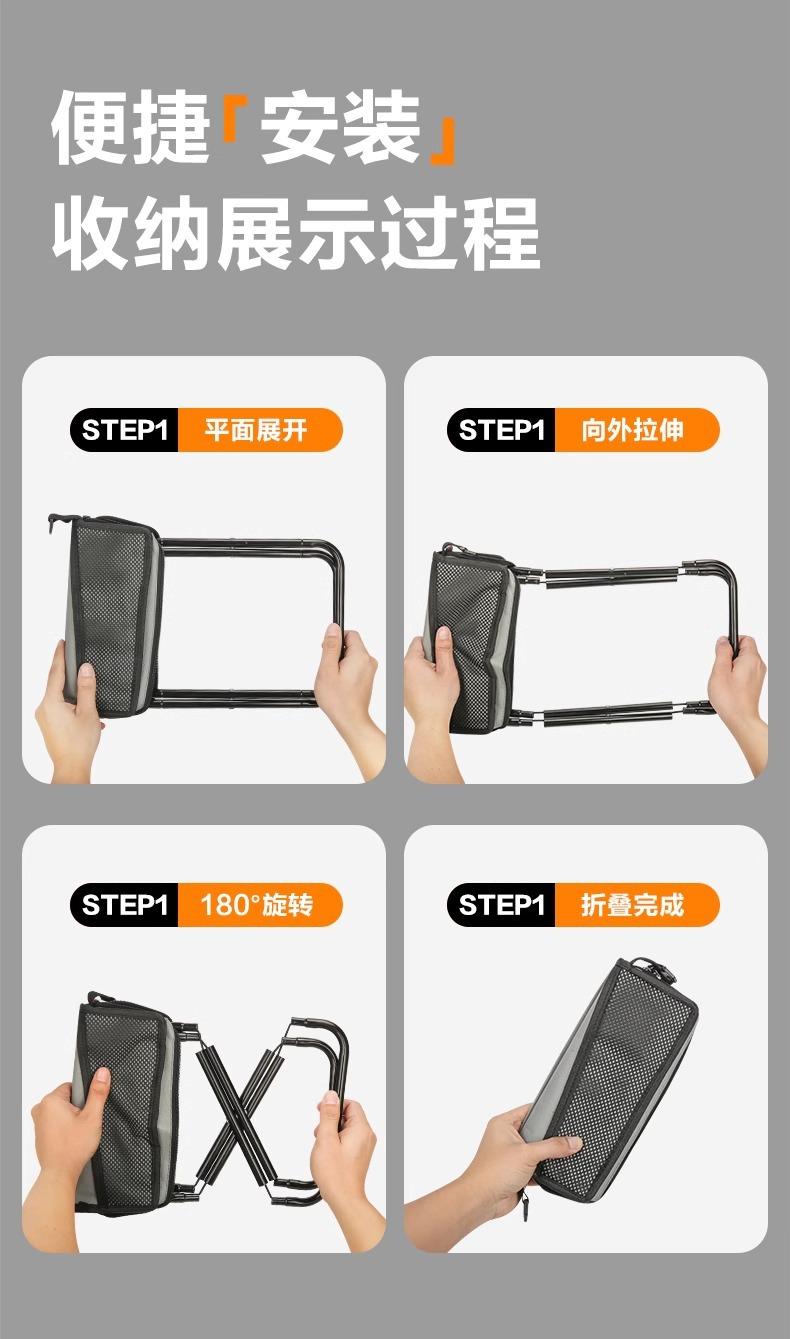 便捷「安装」
收纳展示过程

STEP1 平面展开

STEP1 向外拉伸

STEP1 180°旋转

STEP1 折叠完成