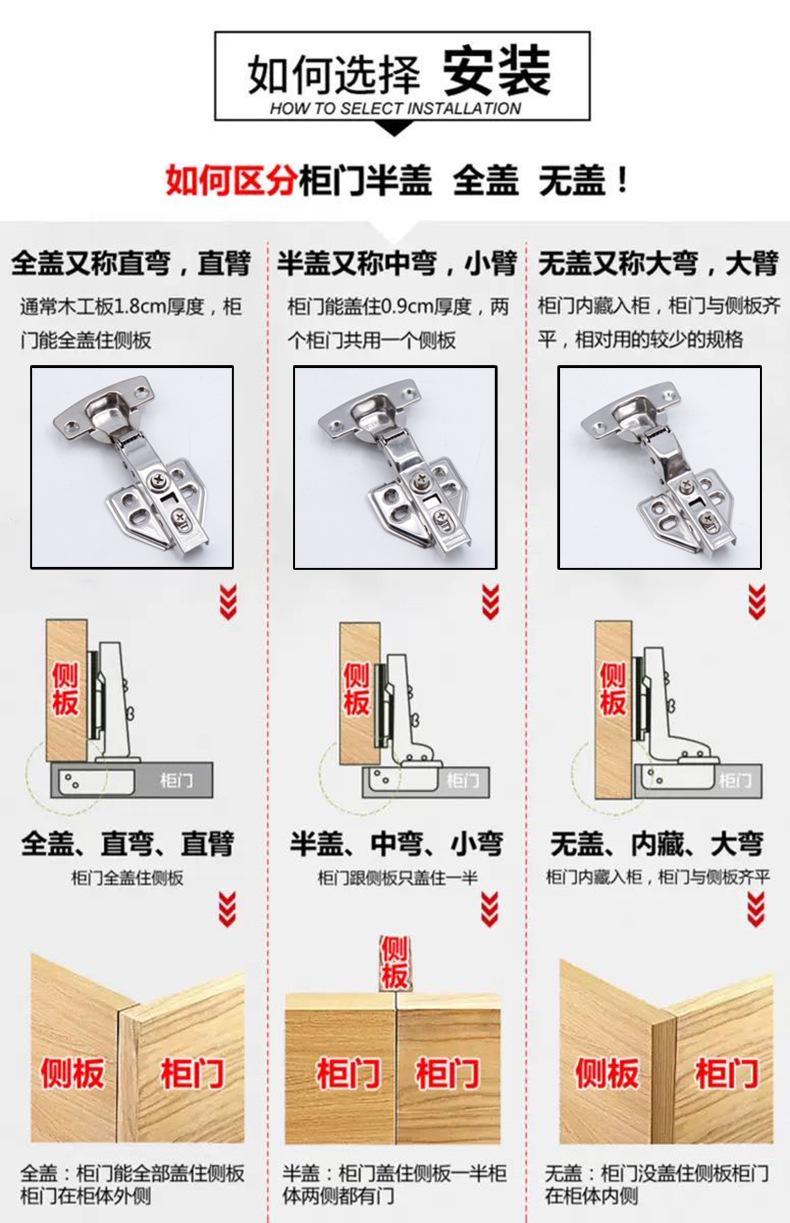 如何选择 安装
HOW TO SELECT INSTALLATION

如何区分柜门半盖 全盖 无盖！

全盖又称直弯，直臂
通常木工板1.8cm厚度，柜门能全盖住侧板

侧板
柜门

全盖、直弯、直臂
柜门全盖住侧板

侧板 柜门

全盖：柜门能全部盖住侧板柜门在柜体外侧

半盖又称中弯，小臂
柜门能盖住0.9cm厚度，两个柜门共用一个侧板

侧板
柜门

半盖、中弯、小弯
柜门跟侧板只盖住一半

侧板
柜门 柜门

半盖：柜门盖住侧板一半柜体两侧都有门

无盖又称大弯，大臂
柜门内藏入柜，柜门与侧板齐平，相对用的较少的规格

侧板
柜门

无盖、内藏、大弯
柜门内藏入柜，柜门与侧板齐平

侧板 柜门

无盖：柜门没盖住侧板柜门在柜体内侧