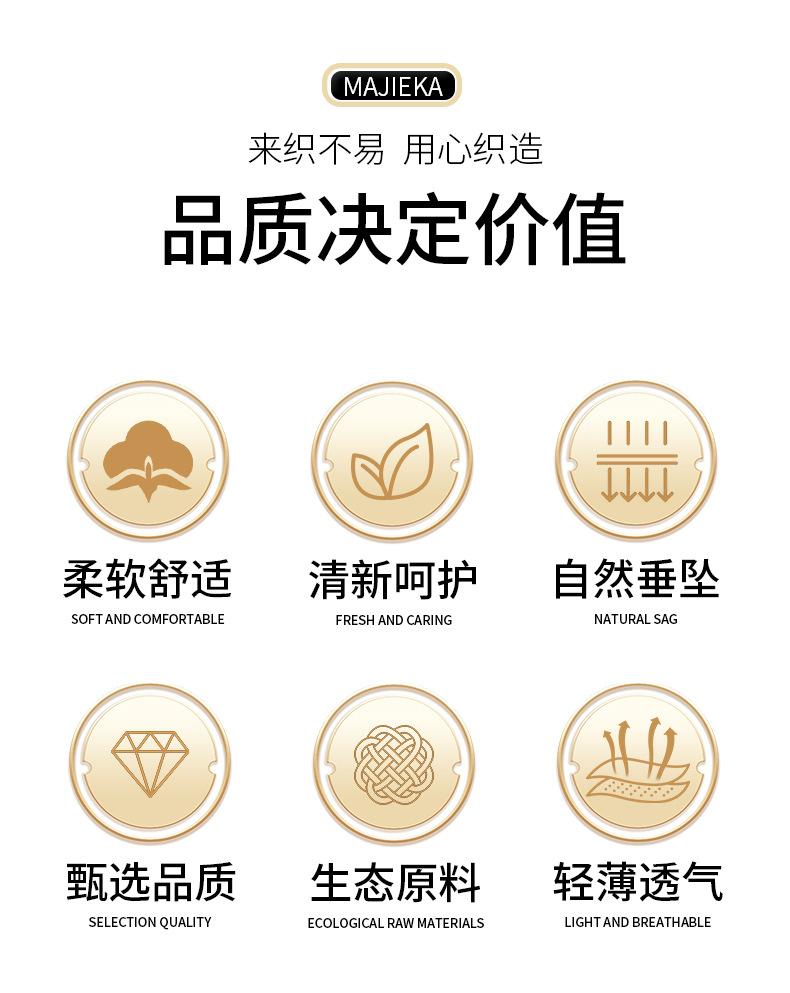 MAJIEKA

来织不易 用心织造

品质决定价值

柔软舒适
SOFT AND COMFORTABLE

清新呵护
FRESH AND CARING

自然垂坠
NATURAL SAG

甄选品质
SELECTION QUALITY

生态原料
ECOLOGICAL RAW MATERIALS

轻薄透气
LIGHT AND BREATHABLE