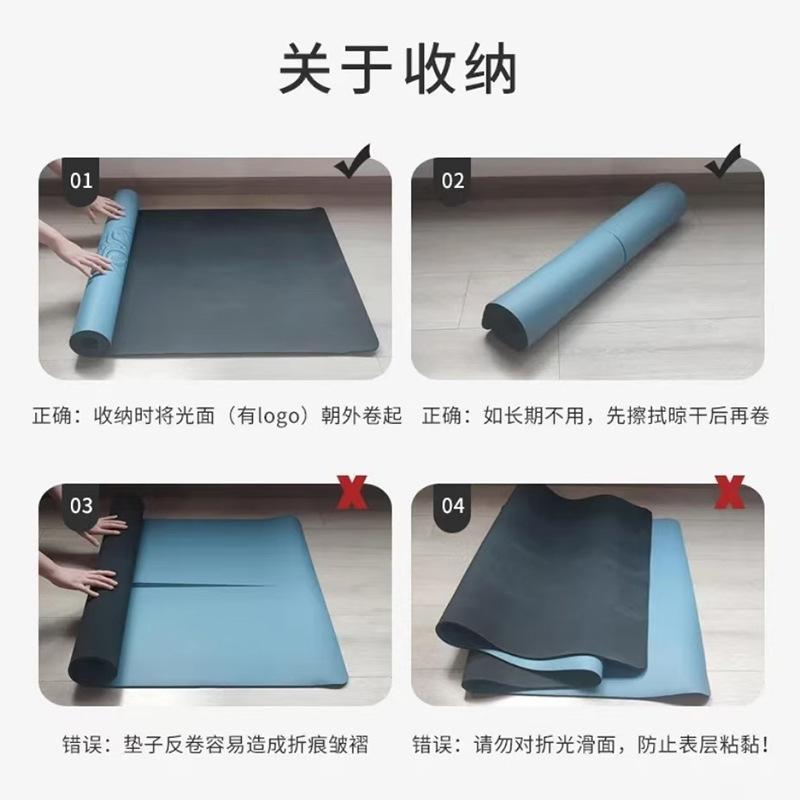 关于收纳

01

正确：收纳时将光面（有logo）朝外卷起

02

正确：如长期不用，先擦拭晾干后再卷

03

错误：垫子反卷容易造成折痕皱褶

04

错误：请勿对折光滑面，防止表层粘黏！