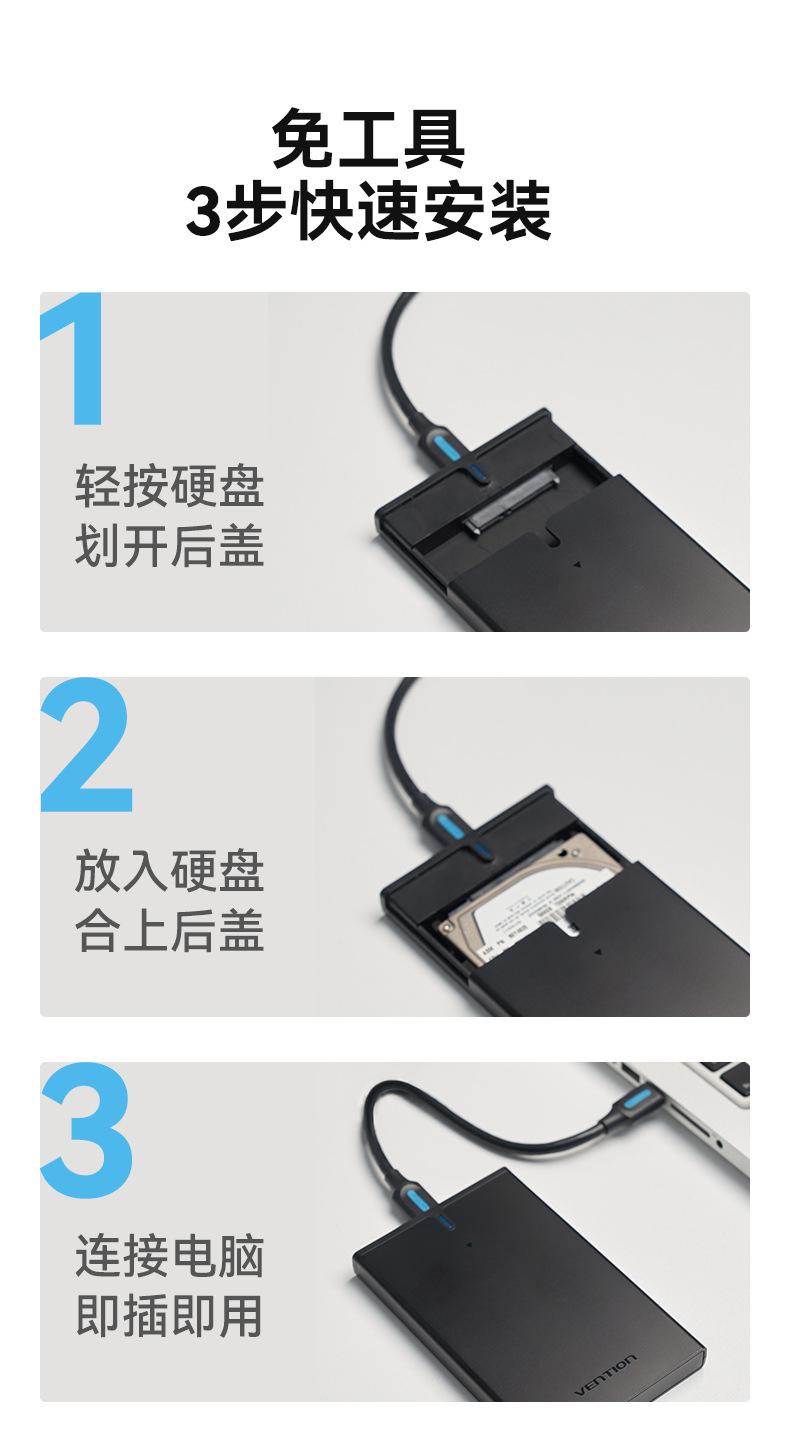 免工具
3步快速安装

1
轻按硬盘
划开后盖

2
放入硬盘
合上后盖

3
连接电脑
即插即用

VENTION