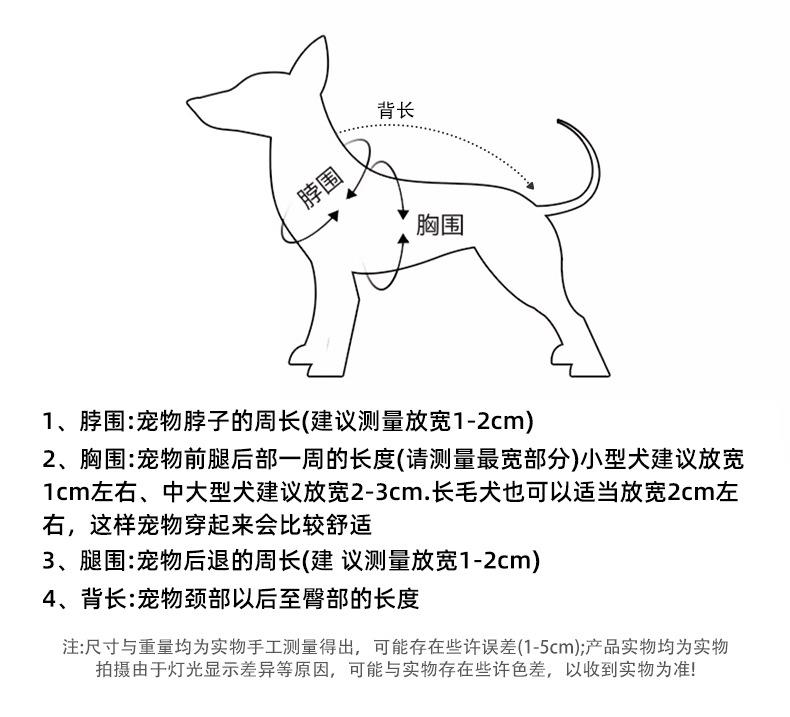 背长

脖围

胸围

1、脖围:宠物脖子的周长(建议测量放宽1-2cm)

2、胸围:宠物前腿后部一周的长度(请测量最宽部分)小型犬建议放宽1cm左右、中大型犬建议放宽2-3cm.长毛犬也可以适当放宽2cm左右，这样宠物穿起来会比较舒适

3、腿围:宠物后退的周长(建 议测量放宽1-2cm)

4、背长:宠物颈部以后至臀部的长度

注:尺寸与重量均为实物手工测量得出，可能存在些许误差(1-5cm);产品实物均为实物拍摄由于灯光显示差异等原因，可能与实物存在些许色差，以收到实物为准!