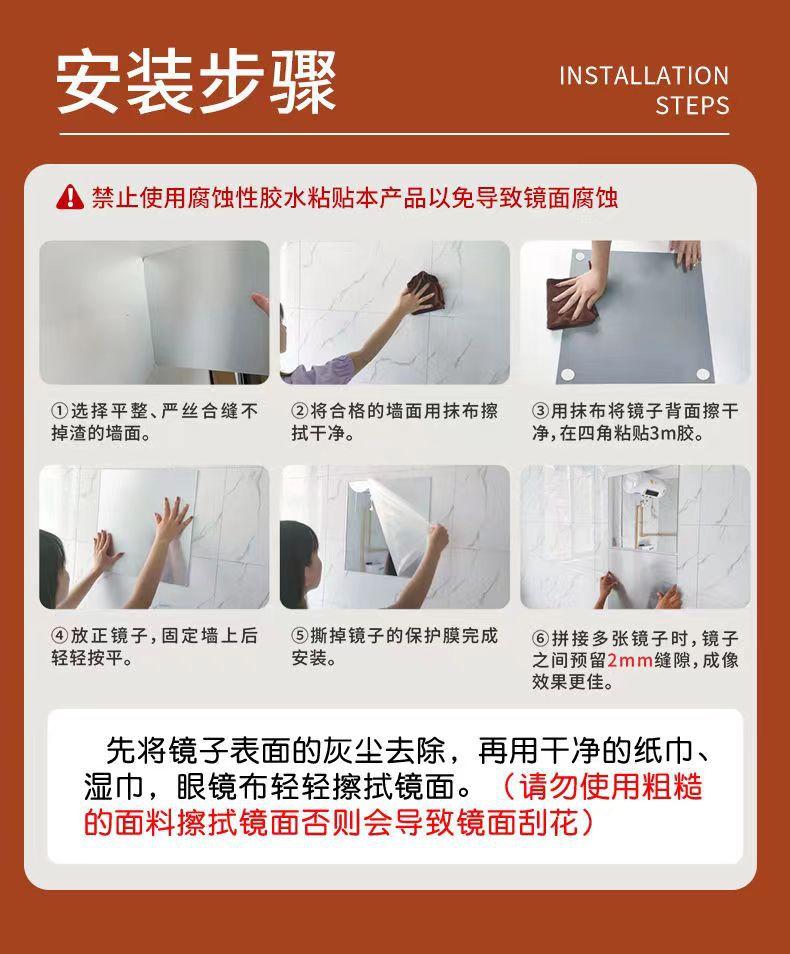 安装步骤

INSTALLATION STEPS

禁止使用腐蚀性胶水粘贴本产品以免导致镜面腐蚀

①选择平整、严丝合缝不掉渣的墙面。

②将合格的墙面用抹布擦拭干净。

③用抹布将镜子背面擦干净，在四角粘贴3m胶。

④放正镜子，固定墙上后轻轻按平。

⑤撕掉镜子的保护膜完成安装。

⑥拼接多张镜子时，镜子之间预留2mm缝隙，成像效果更佳。

先将镜子表面的灰尘去除，再用干净的纸巾、湿巾，眼镜布轻轻擦拭镜面。（请勿使用粗糙的面料擦拭镜面否则会导致镜面刮花）