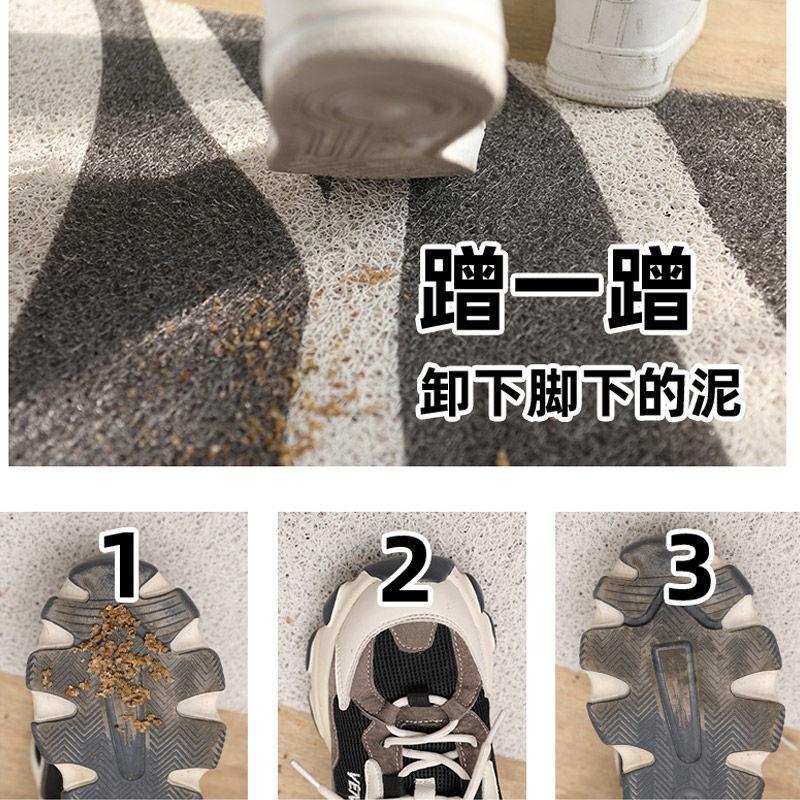 蹭一蹭
卸下脚下的泥

1

2

3