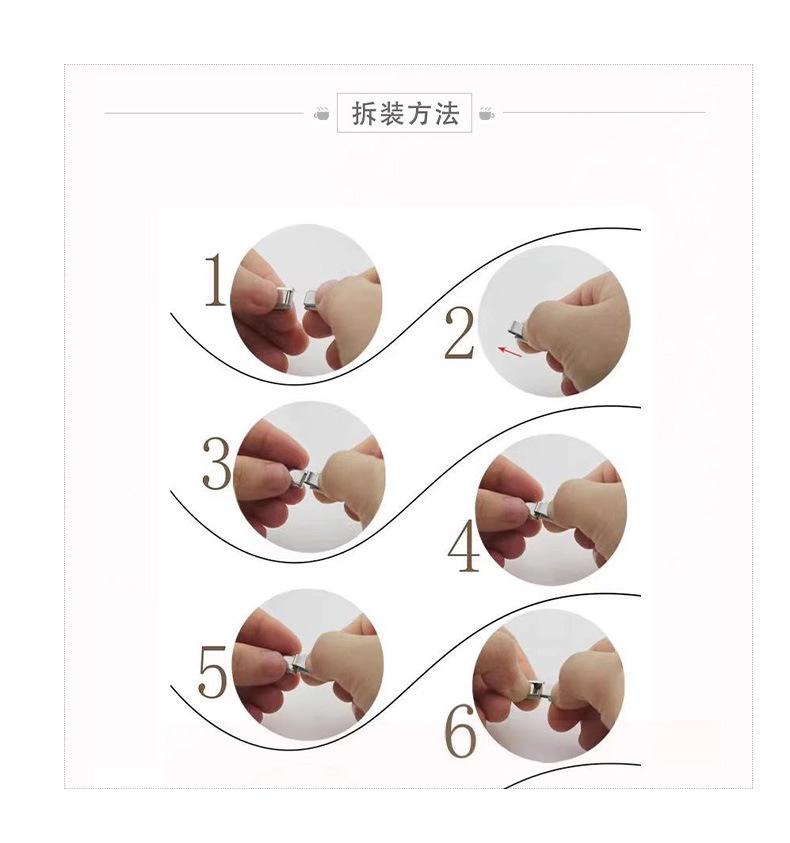 拆装方法

1

2

3

4

5

6