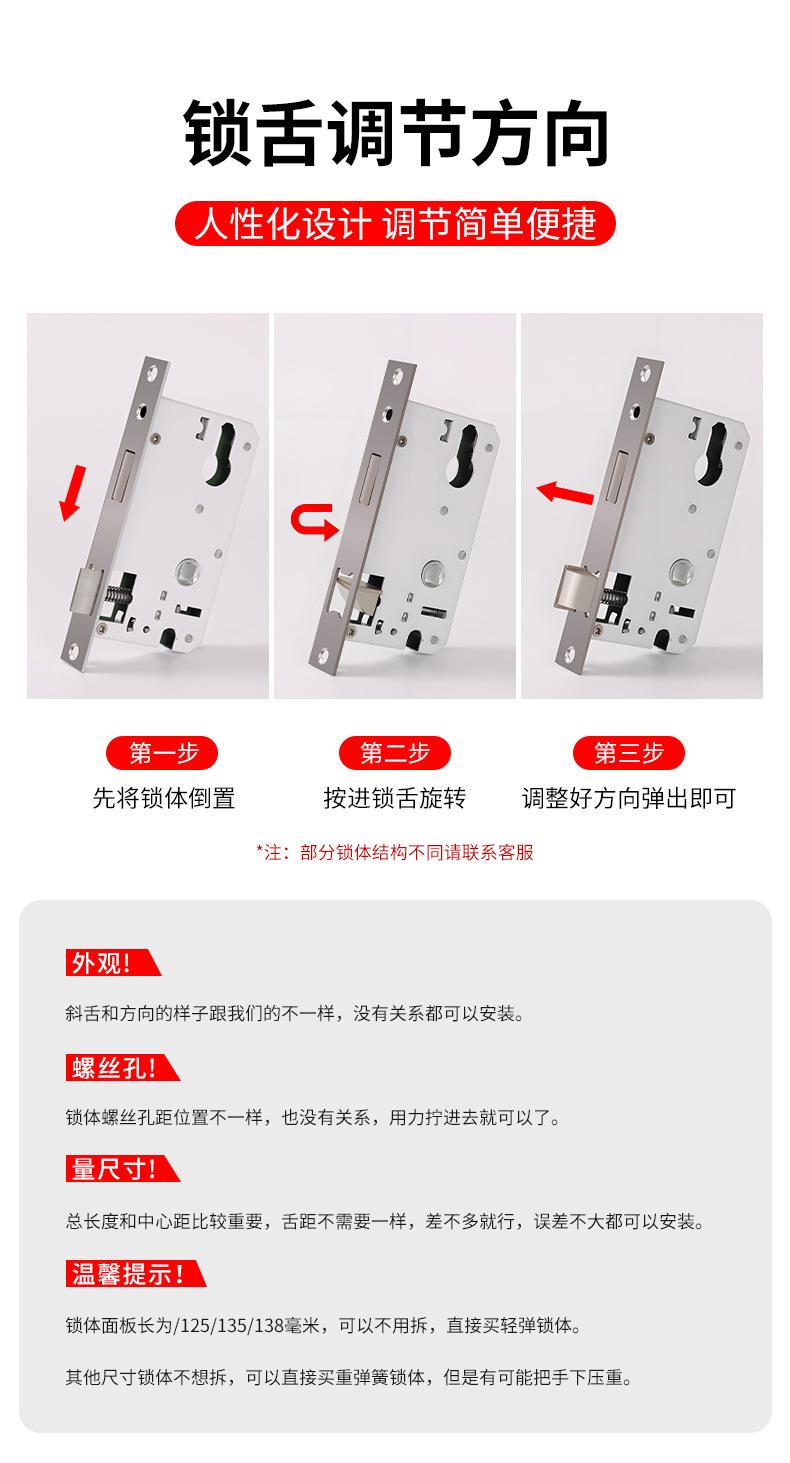 锁舌调节方向

人性化设计 调节简单便捷

第一步
先将锁体倒置

第二步
按进锁舌旋转

第三步
调整好方向弹出即可

*注：部分锁体结构不同请联系客服

外观！

斜舌和方向的样子跟我们的不一样，没有关系都可以安装。

螺丝孔！

锁体螺丝孔距位置不一样，也没有关系，用力拧进去就可以了。

量尺寸！

总长度和中心距比较重要，舌距不需要一样，差不多就行，误差不大都可以安装。

温馨提示！

锁体面板长为/125/135/138毫米，可以不用拆，直接买轻弹锁体。

其他尺寸锁体不想拆，可以直接买重弹簧锁体，但是有可能把手下压重。