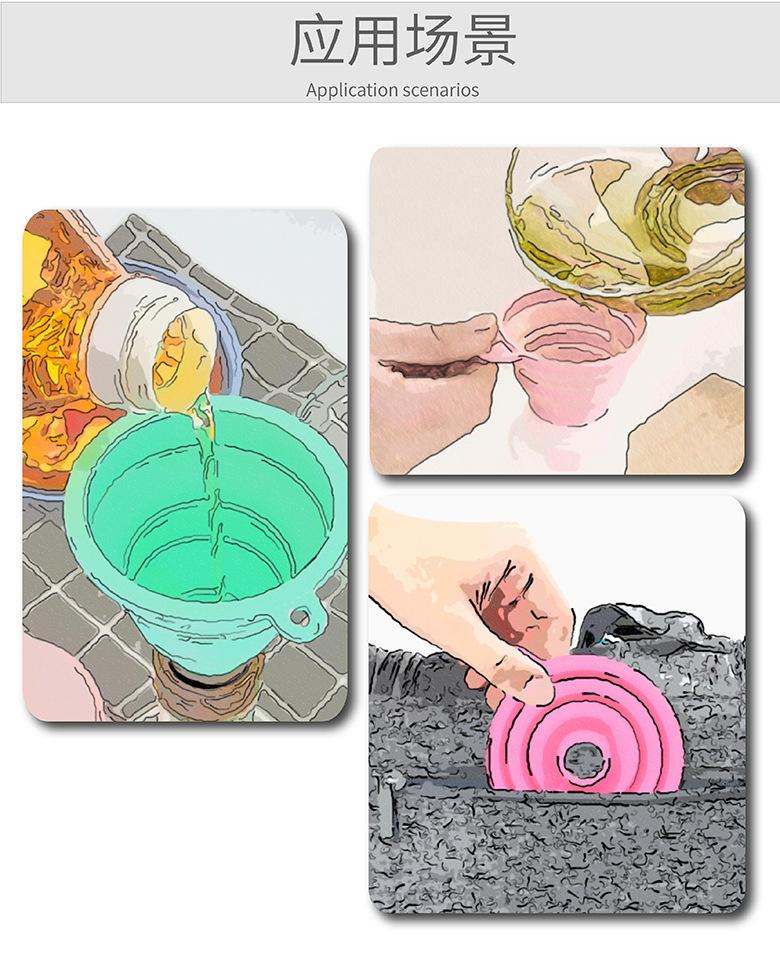 应用场景

Application scenarios