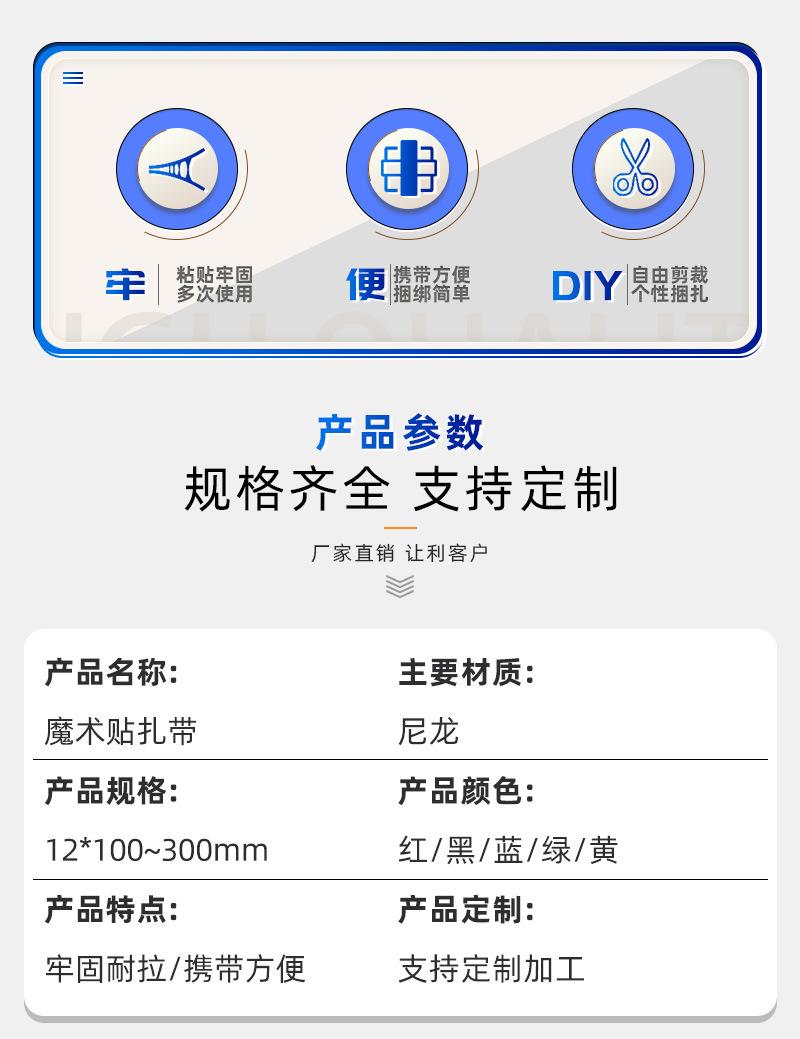 牢 粘贴牢固
多次使用

便 携带方便
捆绑简单

DIY 自由剪裁
个性捆扎

产品参数

规格齐全 支持定制

厂家直销 让利客户

产品名称:
魔术贴扎带

主要材质:
尼龙

产品规格:
12*100~300mm

产品颜色:
红/黑/蓝/绿/黄

产品特点:
牢固耐拉/携带方便

产品定制:
支持定制加工