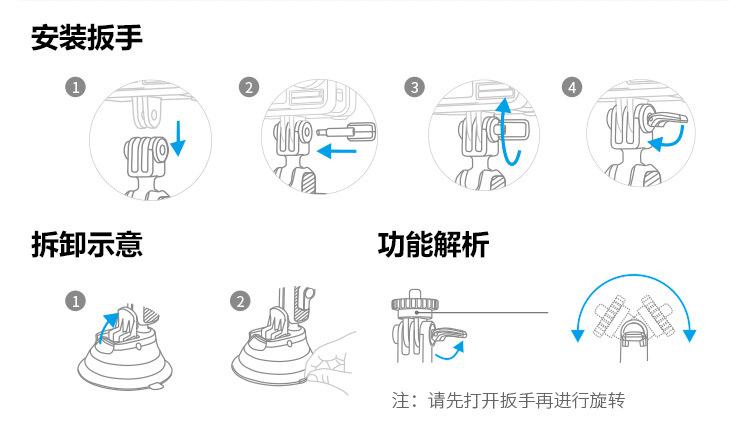 安装扳手

1 2 3 4

拆卸示意

1 2

功能解析

注：请先打开扳手再进行旋转