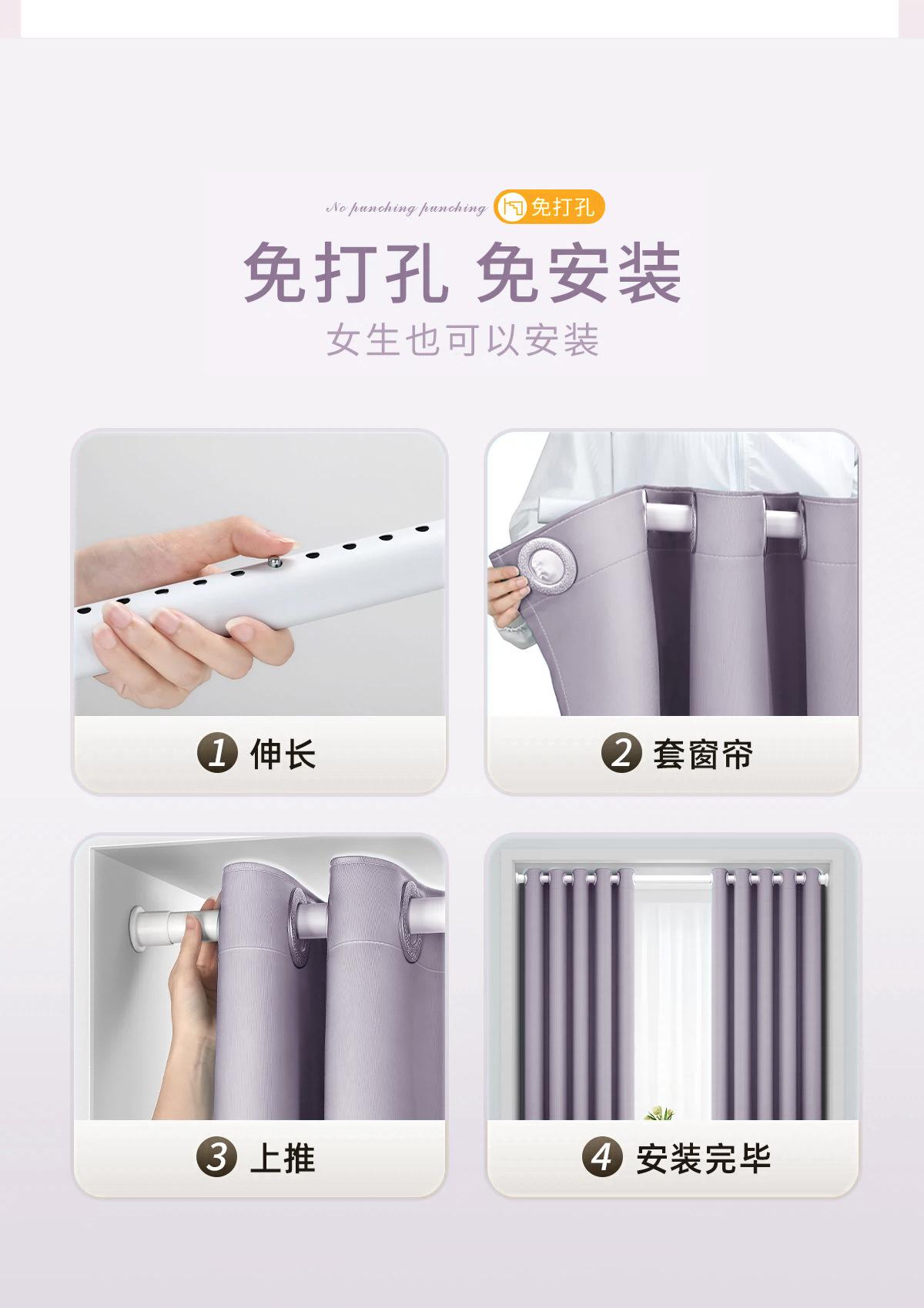 No punching punching 免打孔

免打孔 免安装

女生也可以安装

1 伸长

2 套窗帘

3 上推

4 安装完毕