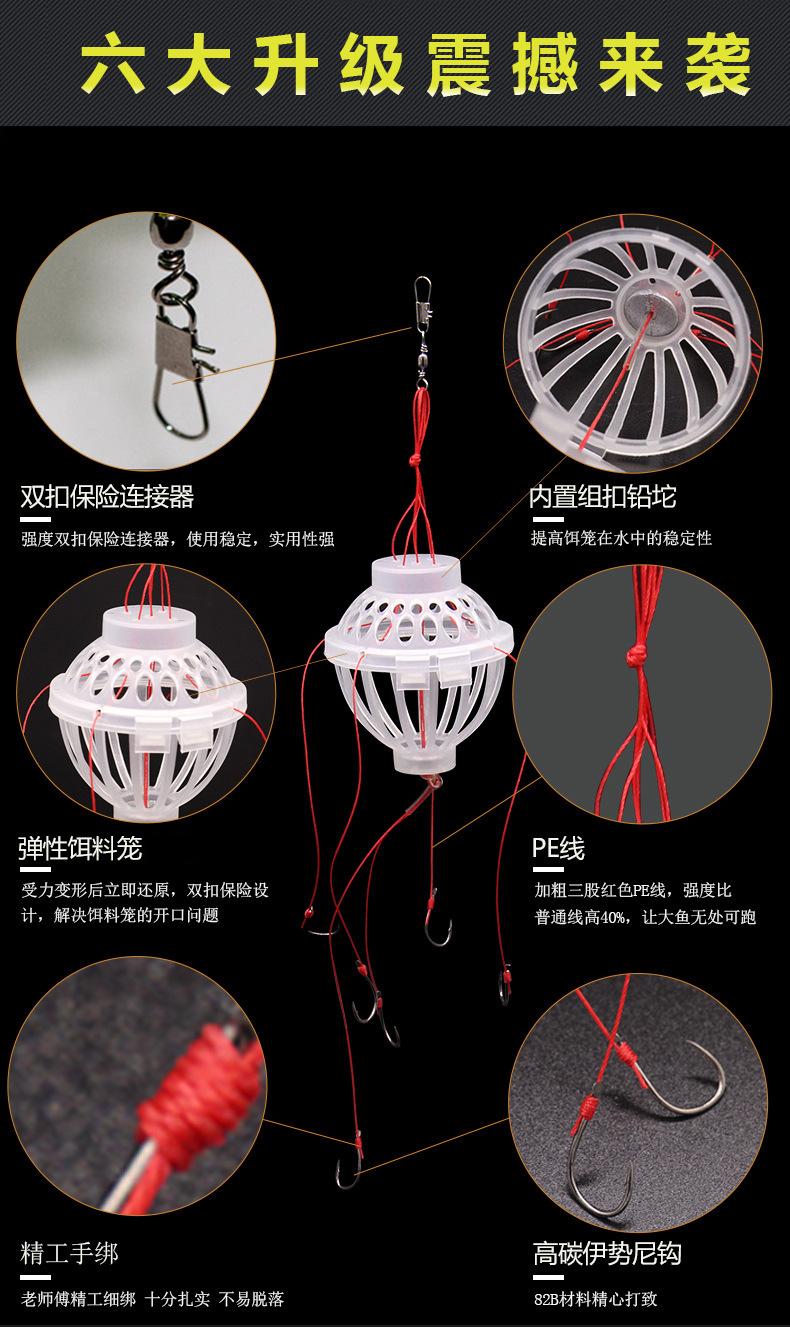 六大升级震撼来袭

双扣保险连接器

强度双扣保险连接器，使用稳定，实用性强

内置组扣铅坨

提高饵笼在水中的稳定性

弹性饵料笼

受力变形后立即还原，双扣保险设计，解决饵料笼的开口问题

PE线

加粗三股红色PE线，强度比普通线高40%，让大鱼无处可跑

精工手绑

老师傅精工细绑 十分扎实 不易脱落

高碳伊势尼钩

82B材料精心打致