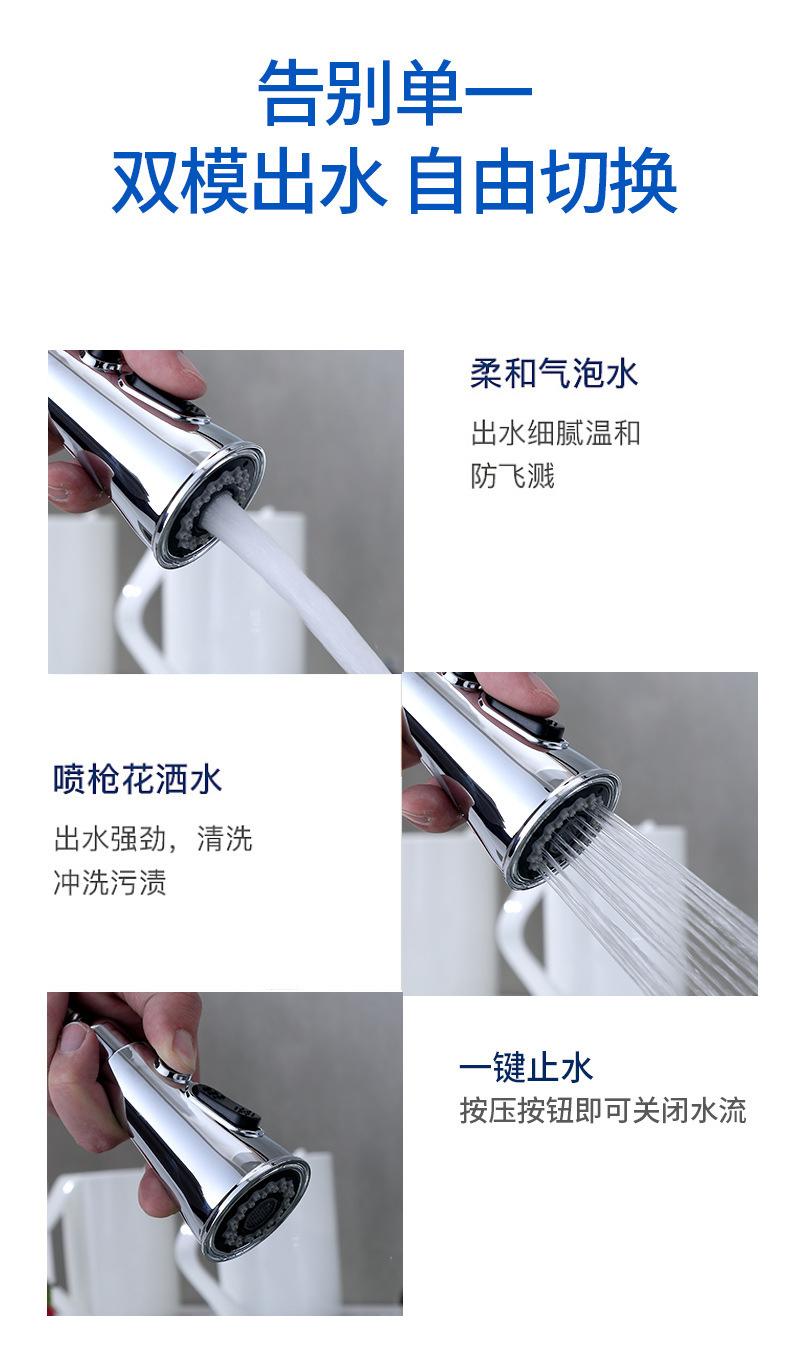 告别单一
双模出水 自由切换

柔和气泡水

出水细腻温和
防飞溅

喷枪花洒水

出水强劲，清洗
冲洗污渍

一键止水

按压按钮即可关闭水流