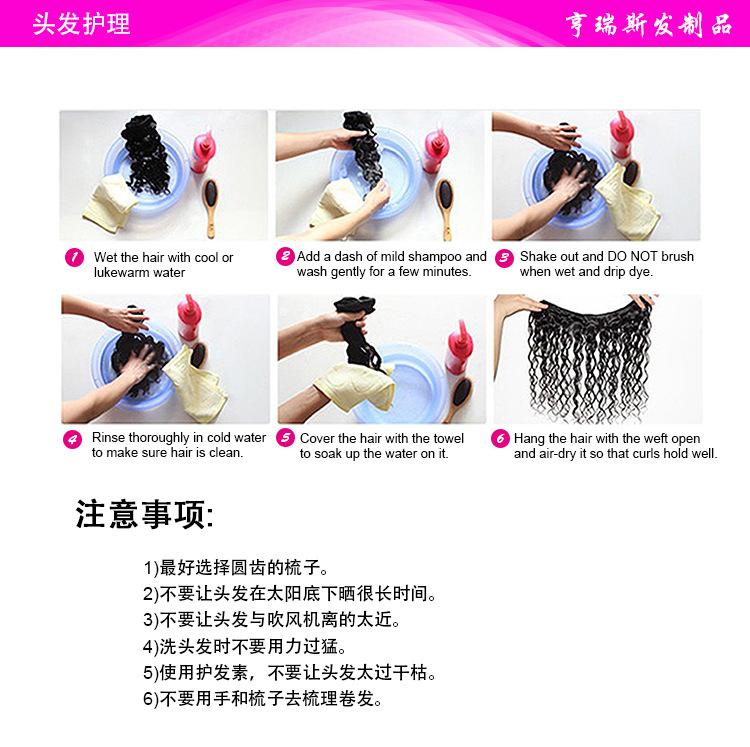 头发护理

亨瑞斯发制品

1 Wet the hair with cool or lukewarm water

2 Add a dash of mild shampoo and wash gently for a few minutes.

3 Shake out and DO NOT brush when wet and drip dye.

4 Rinse thoroughly in cold water to make sure hair is clean.

5 Cover the hair with the towel to soak up the water on it.

6 Hang the hair with the weft open and air-dry it so that curls hold well.

注意事项:

1)最好选择圆齿的梳子。
2)不要让头发在太阳底下晒很长时间。
3)不要让头发与吹风机离的太近。
4)洗头发时不要用力过猛。
5)使用护发素，不要让头发太过干枯。
6)不要用手和梳子去梳理卷发。