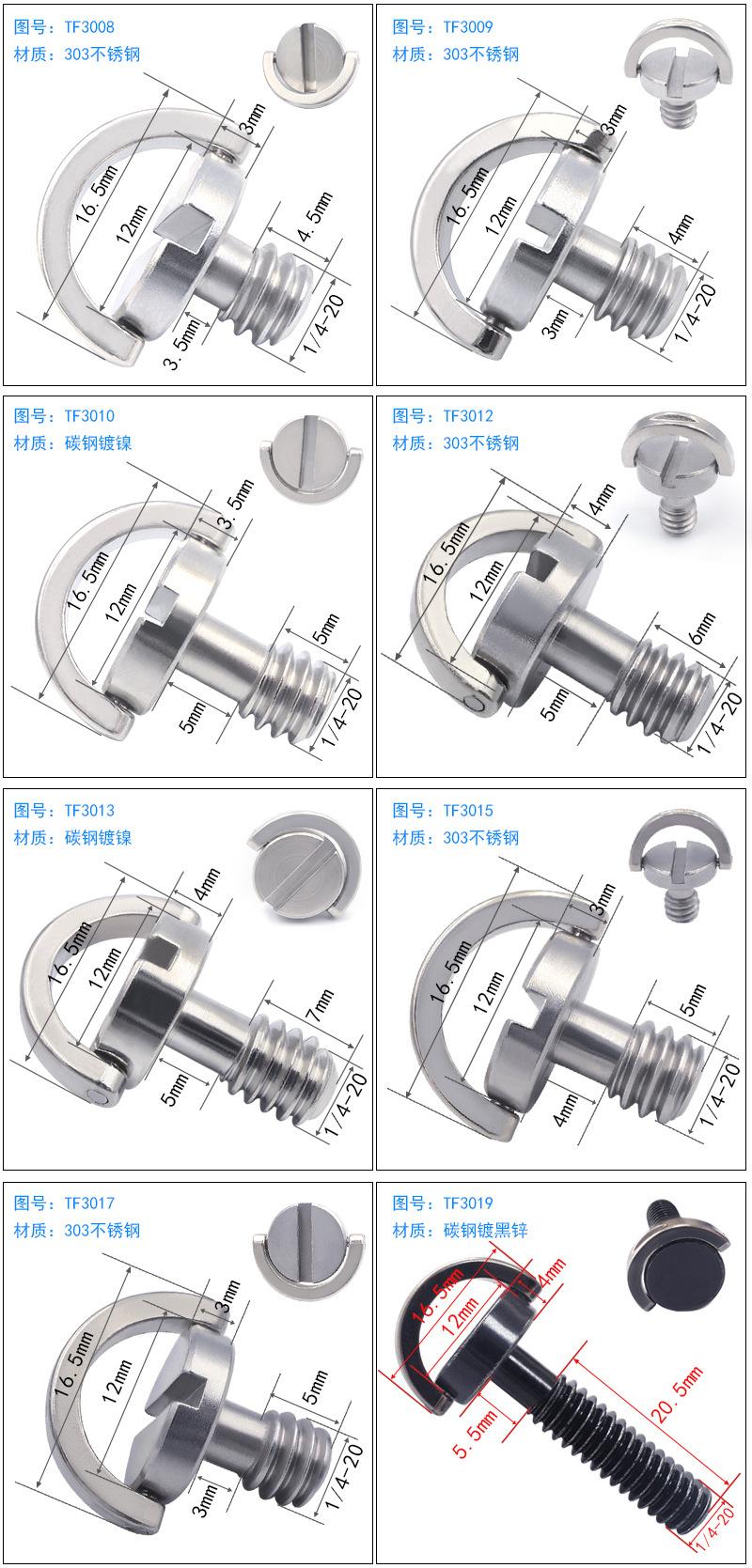 图号：TF3008
材质：303不锈钢

16.5mm
12mm
3mm
4.5mm
3.5mm
1/4-20

图号：TF3009
材质：303不锈钢

16.5mm
12mm
3mm
4mm
3mm
1/4-20

图号：TF3010
材质：碳钢镀镍

16.5mm
12mm
3.5mm
5mm
5mm
1/4-20

图号：TF3012
材质：303不锈钢

16.5mm
12mm
4mm
6mm
5mm
1/4-20

图号：TF3013
材质：碳钢镀镍

16.5mm
12mm
4mm
7mm
5mm
1/4-20

图号：TF3015
材质：303不锈钢

16.5mm
12mm
3mm
5mm
4mm
1/4-20

图号：TF3017
材质：303不锈钢

16.5mm
12mm
3mm
5mm
3mm
1/4-20

图号：TF3019
材质：碳钢镀黑锌

16.5mm
12mm
4mm
20.5mm
5.5mm
1/4-20