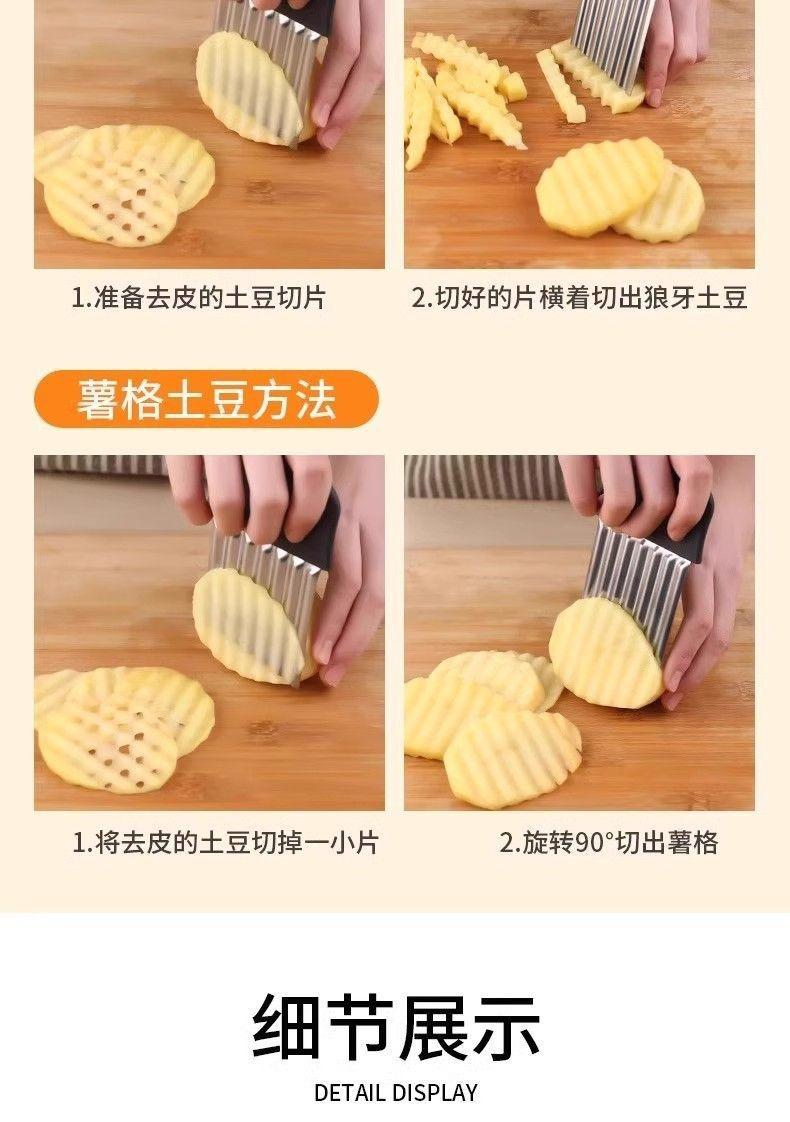 1.准备去皮的土豆切片

2.切好的片横着切出狼牙土豆

薯格土豆方法

1.将去皮的土豆切掉一小片

2.旋转90°切出薯格

细节展示

DETAIL DISPLAY