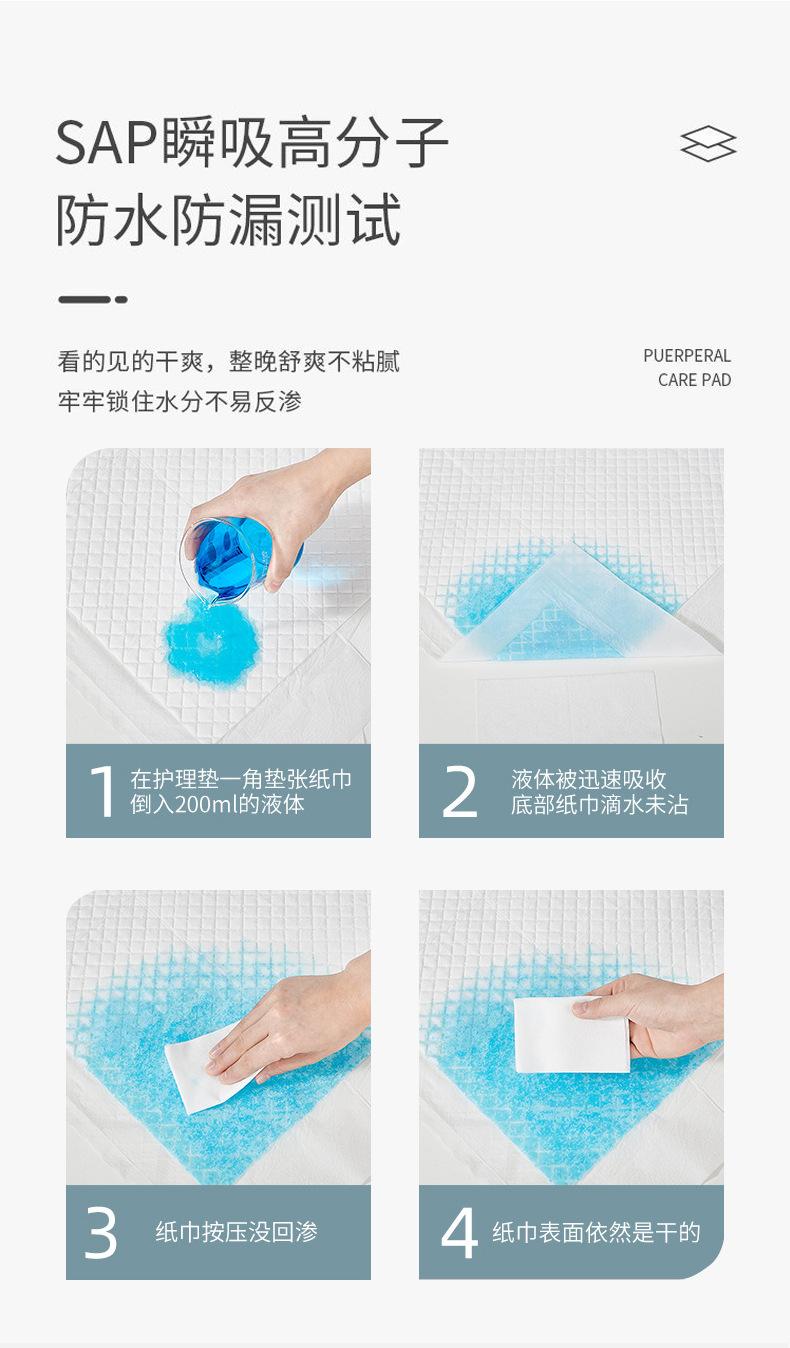 SAP瞬吸高分子
防水防漏测试

看的见的干爽，整晚舒爽不粘腻
牢牢锁住水分不易反渗

PUERPERAL
CARE PAD

1 在护理垫一角垫张纸巾
倒入200ml的液体

2 液体被迅速吸收
底部纸巾滴水未沾

3 纸巾按压没回渗

4 纸巾表面依然是干的