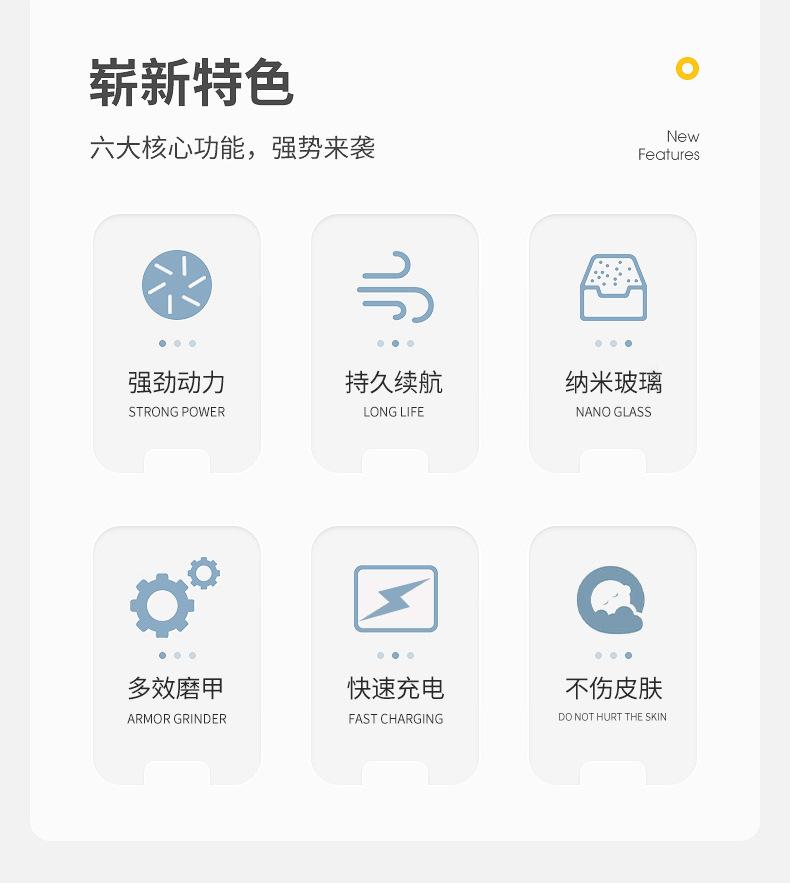 崭新特色

六大核心功能，强势来袭

New
Features

强劲动力
STRONG POWER

持久续航
LONG LIFE

纳米玻璃
NANO GLASS

多效磨甲
ARMOR GRINDER

快速充电
FAST CHARGING

不伤皮肤
DO NOT HURT THE SKIN