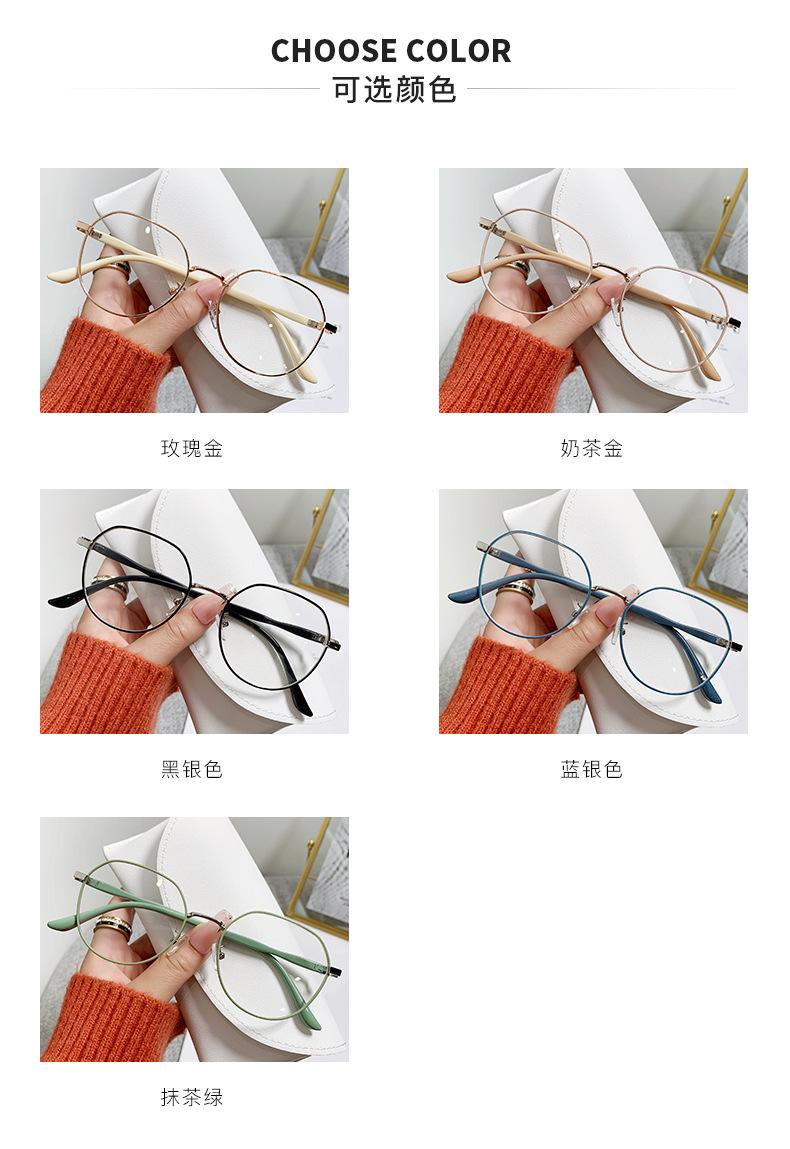 CHOOSE COLOR
可选颜色

玫瑰金

奶茶金

黑银色

蓝银色

抹茶绿