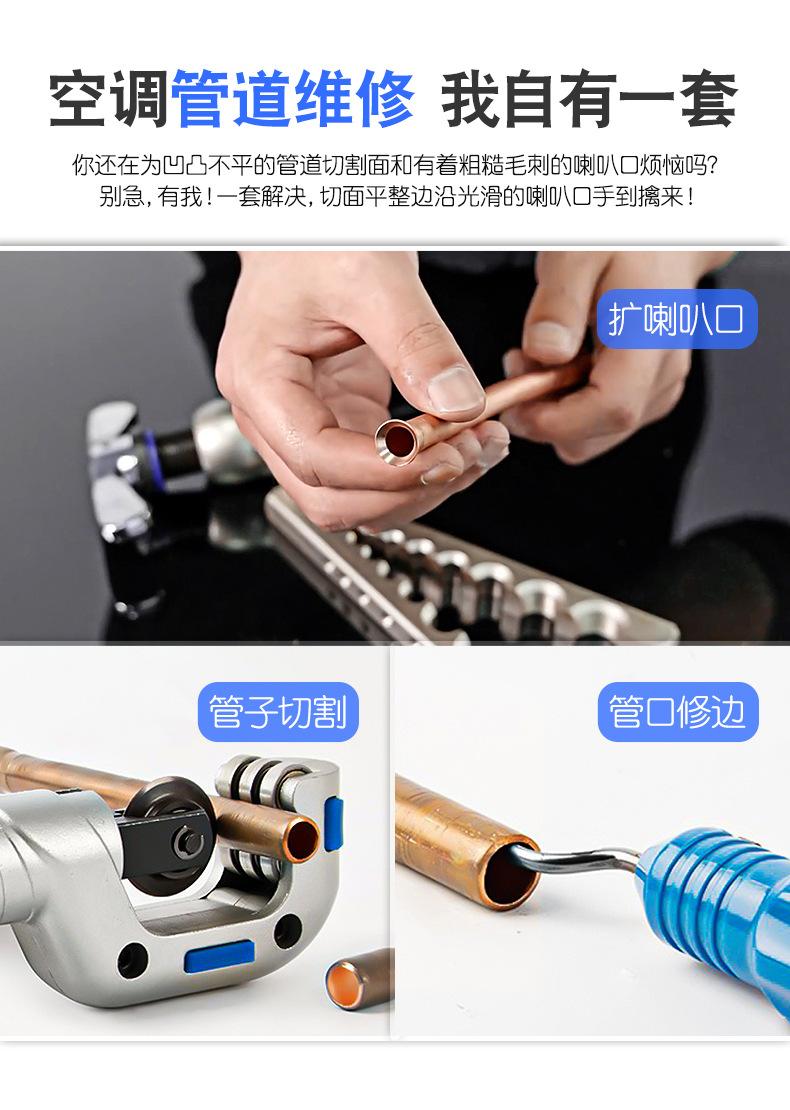 空调管道维修 我自有一套

你还在为凹凸不平的管道切割面和有着粗糙毛刺的喇叭口烦恼吗？
别急，有我！一套解决，切面平整边沿光滑的喇叭口手到擒来！

扩喇叭口

管子切割

管口修边