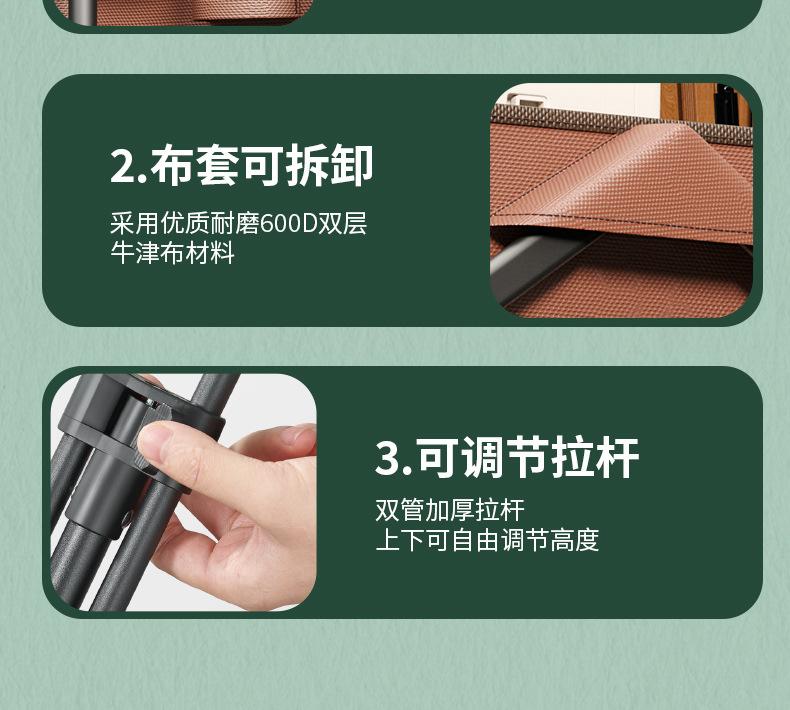 2.布套可拆卸

采用优质耐磨600D双层牛津布材料

3.可调节拉杆

双管加厚拉杆
上下可自由调节高度