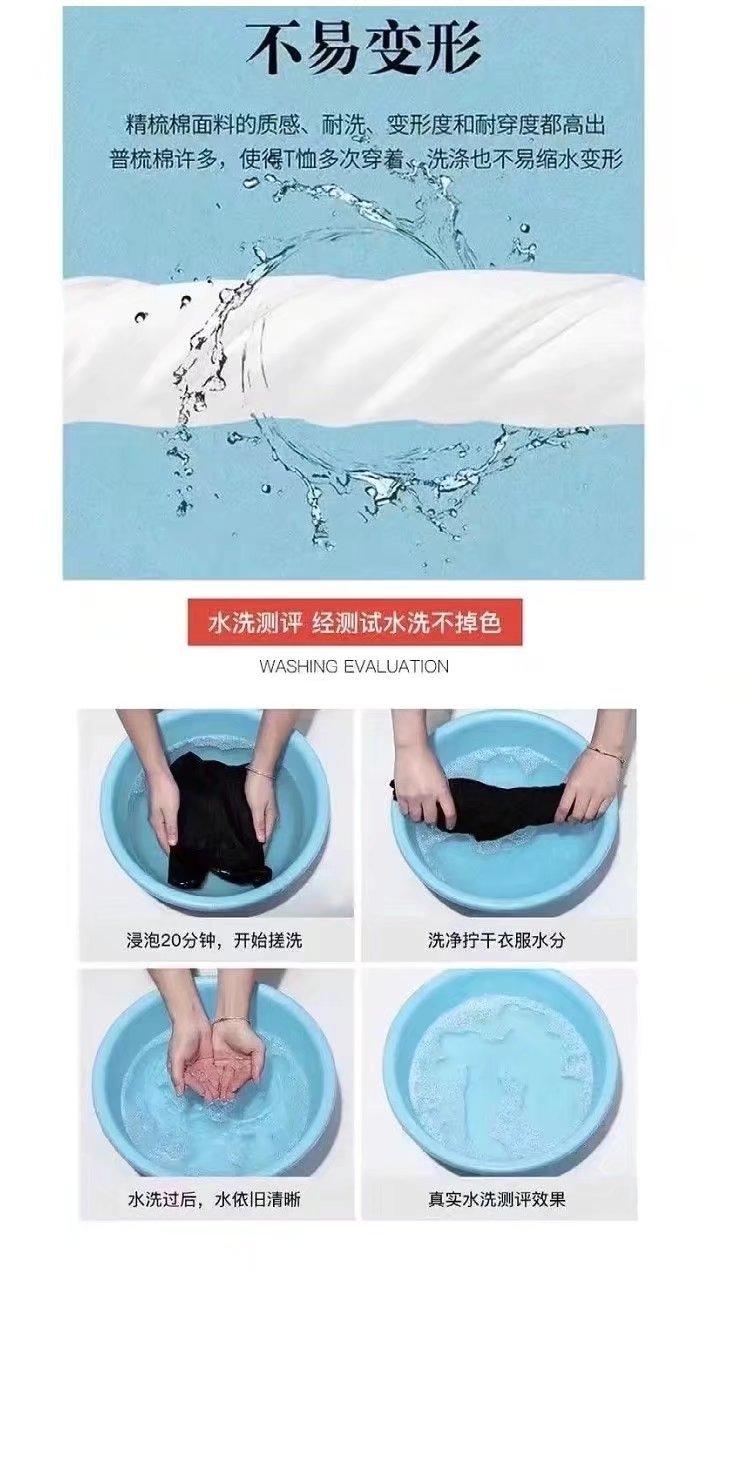 不易变形

精梳棉面料的质感、耐洗、变形度和耐穿度都高出普梳棉许多，使得T恤多次穿着、洗涤也不易缩水变形

水洗测评 经测试水洗不掉色

WASHING EVALUATION

浸泡20分钟，开始搓洗

洗净拧干衣服水分

水洗过后，水依旧清晰

真实水洗测评效果