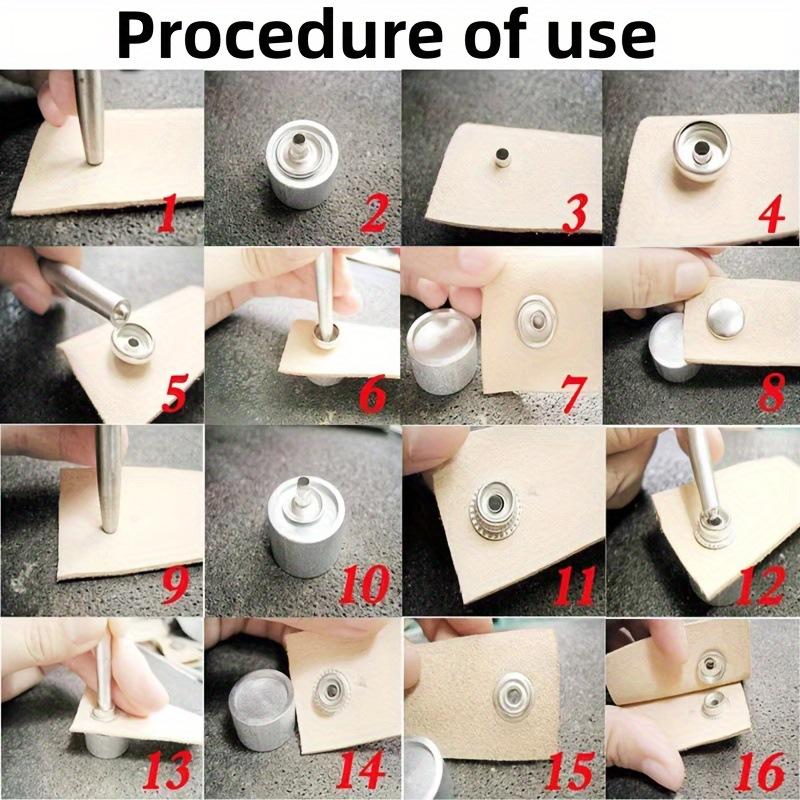 Procedure of use

1
2
3
4
5
6
7
8
9
10
11
12
13
14
15
16