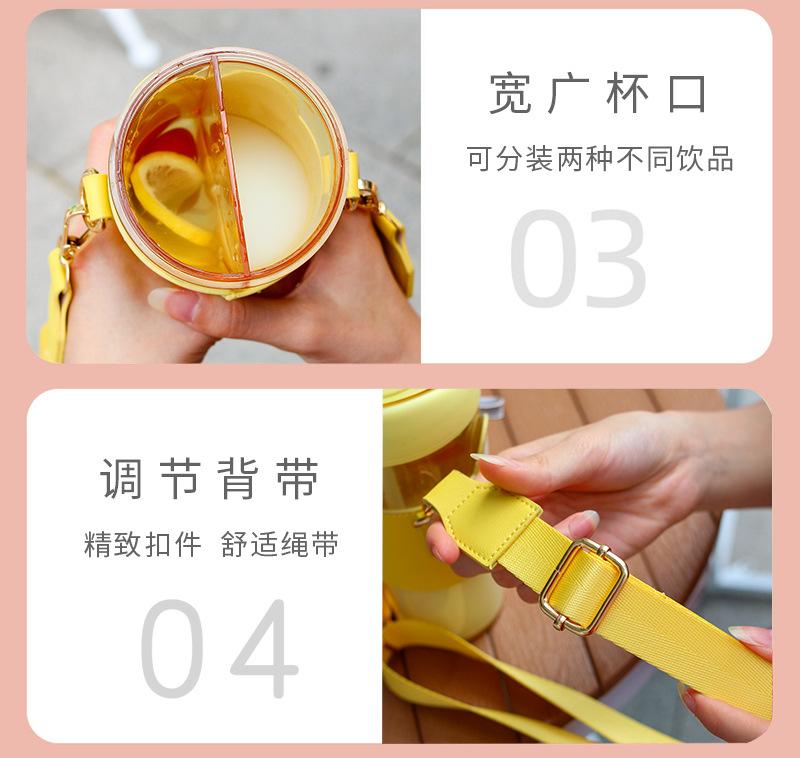 宽广杯口

可分装两种不同饮品

03

调节背带

精致扣件 舒适绳带

04