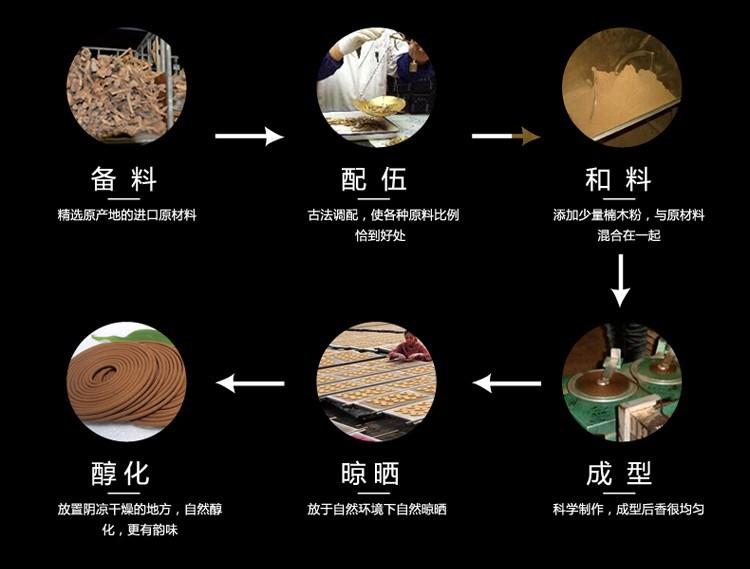 备料

精选原产地的进口原材料

配伍

古法调配，使各种原料比例恰到好处

和料

添加少量楠木粉，与原材料混合在一起

成型

科学制作，成型后香很均匀

晾晒

放于自然环境下自然晾晒

醇化

放置阴凉干燥的地方，自然醇化，更有韵味